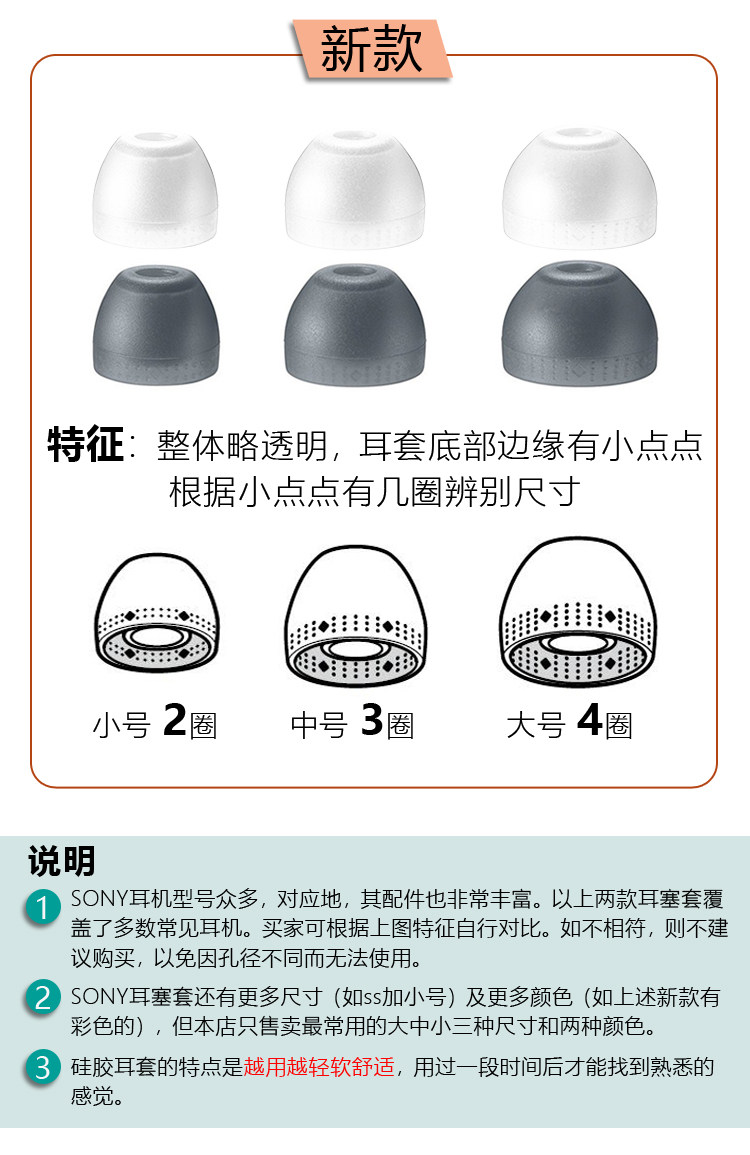 新款

特征：整体略透明，耳套底部边缘有小点点
根据小点点有几圈辨别尺寸

小号 2圈　　中号 3圈　　大号 4圈

说明

1 SONY耳机型号众多，对应地，其配件也非常丰富。以上两款耳塞套覆盖了多数常见耳机。买家可根据上图特征自行对比。如不相符，则不建议购买，以免因孔径不同而无法使用。

2 SONY耳塞套还有更多尺寸（如ss加小号）及更多颜色（如上述新款有彩色的），但本店只售卖最常用的大中小三种尺寸和两种颜色。

3 硅胶耳套的特点是越用越轻软舒适，用过一段时间后才能找到熟悉的感觉。