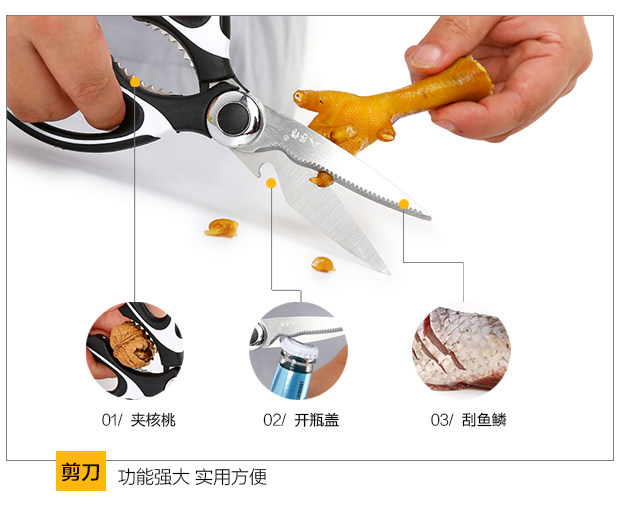 01/ 夹核桃

02/ 开瓶盖

03/ 刮鱼鳞

剪刀 功能强大 实用方便