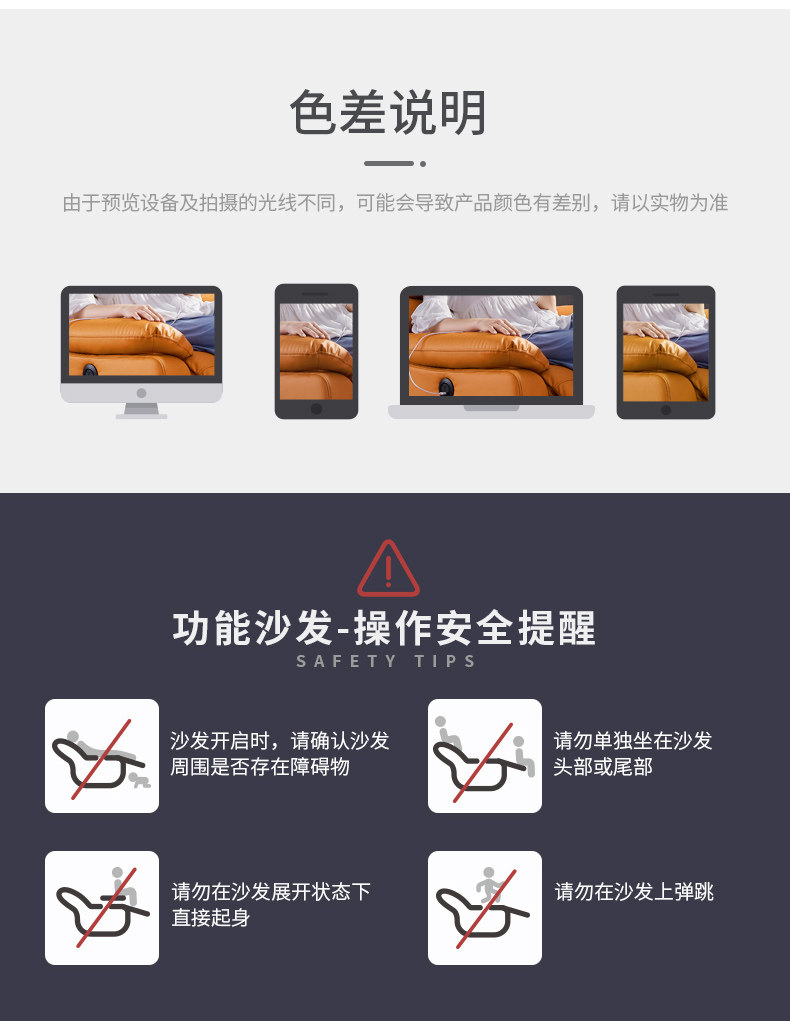 色差说明

由于预览设备及拍摄的光线不同，可能会导致产品颜色有差别，请以实物为准

功能沙发-操作安全提醒

SAFETY TIPS

沙发开启时，请确认沙发周围是否存在障碍物

请勿单独坐在沙发头部或尾部

请勿在沙发展开状态下直接起身

请勿在沙发上弹跳