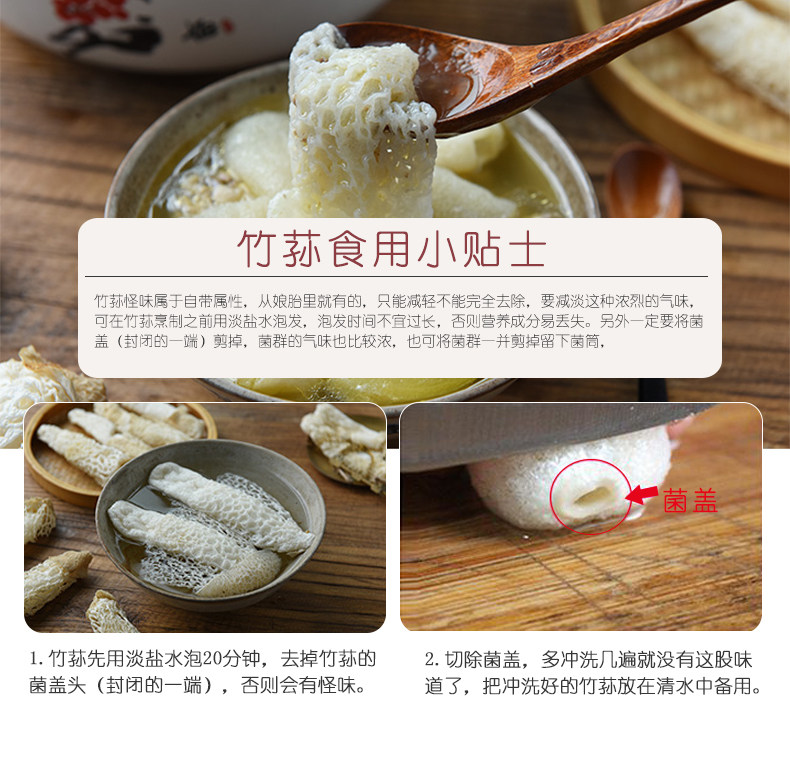 竹荪食用小贴士

竹荪怪味属于自带属性，从娘胎里就有的，只能减轻不能完全去除，要减淡这种浓烈的气味，可在竹荪烹制之前用淡盐水泡发，泡发时间不宜过长，否则营养成分易丢失。另外一定要将菌盖（封闭的一端）剪掉，菌群的气味也比较浓，也可将菌群一并剪掉留下菌筒，

菌盖

1. 竹荪先用淡盐水泡20分钟，去掉竹荪的菌盖头（封闭的一端），否则会有怪味。

2. 切除菌盖，多冲洗几遍就没有这股味道了，把冲洗好的竹荪放在清水中备用。