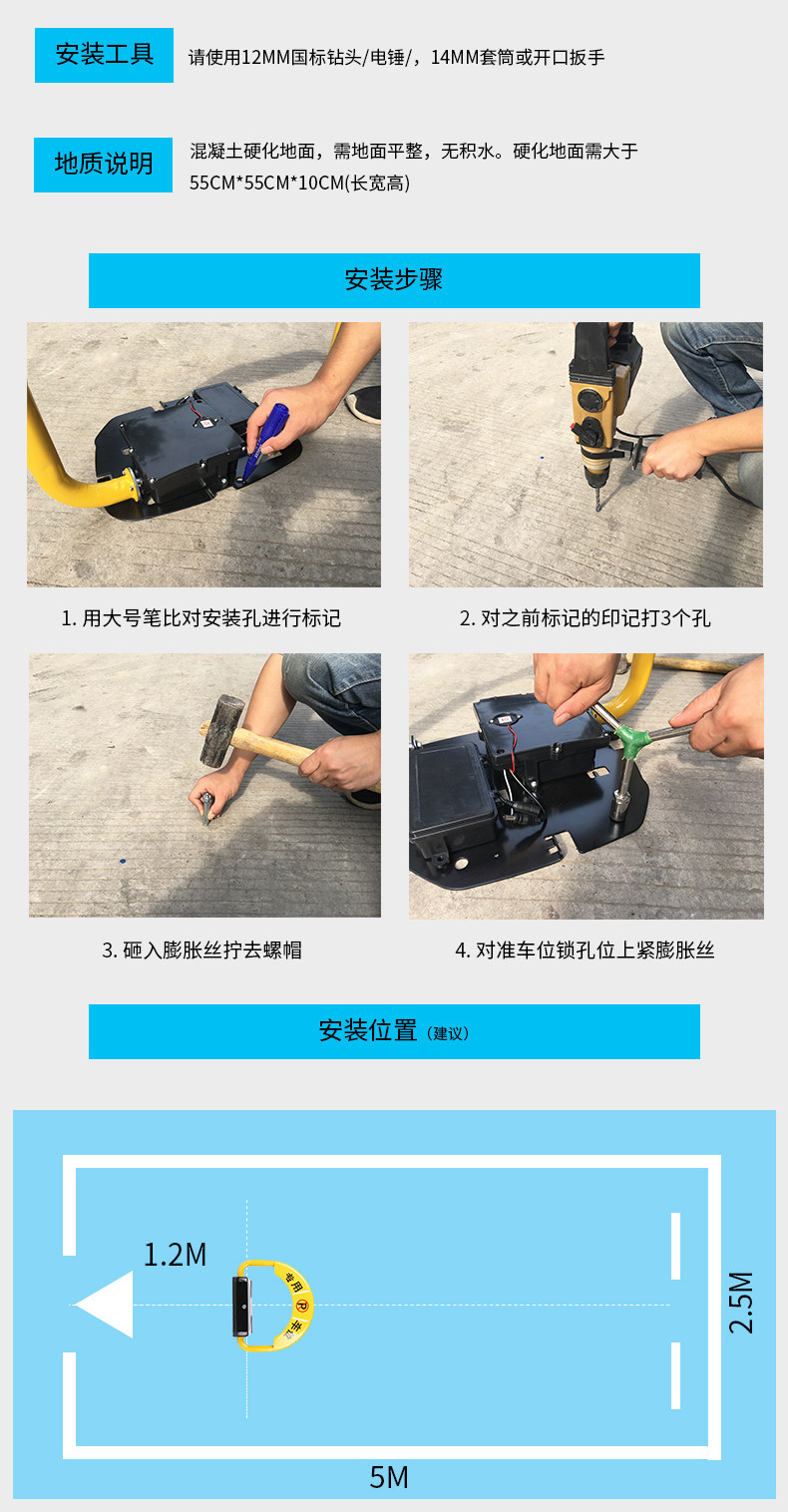 安装工具 请使用12MM国标钻头/电锤/，14MM套筒或开口扳手

地质说明 混凝土硬化地面，需地面平整，无积水。硬化地面需大于55CM*55CM*10CM(长宽高)

安装步骤

1. 用大号笔比对安装孔进行标记

2. 对之前标记的印记打3个孔

3. 砸入膨胀丝拧去螺帽

4. 对准车位锁孔位上紧膨胀丝

安装位置（建议）

1.2M

专用 P 车位

2.5M

5M