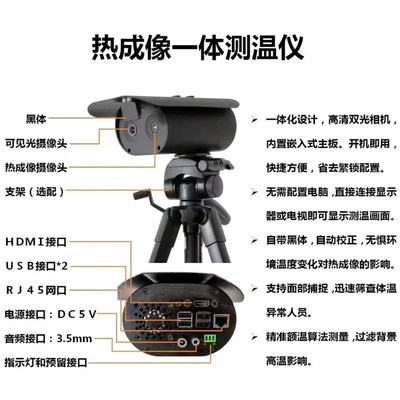 热成像一体测温仪

黑体

可见光摄像头

热成像摄像头

支架（选配）

HDMI接口

USB接口*2

RJ45网口

电源接口：DC5V

音频接口：3.5mm

指示灯和预留接口

➢ 一体化设计，高清双光相机，内置嵌入式主板。开机即用，快捷方便，省去繁锁配置。

➢ 无需配置电脑，直接连接显示器或电视即可显示测温画面。

➢ 自带黑体，自动校正，无惧环境温度变化对热成像的影响。

➢ 支持面部捕捉，迅速筛查体温异常人员。

➢ 精准额温算法测量，过滤背景高温影响。