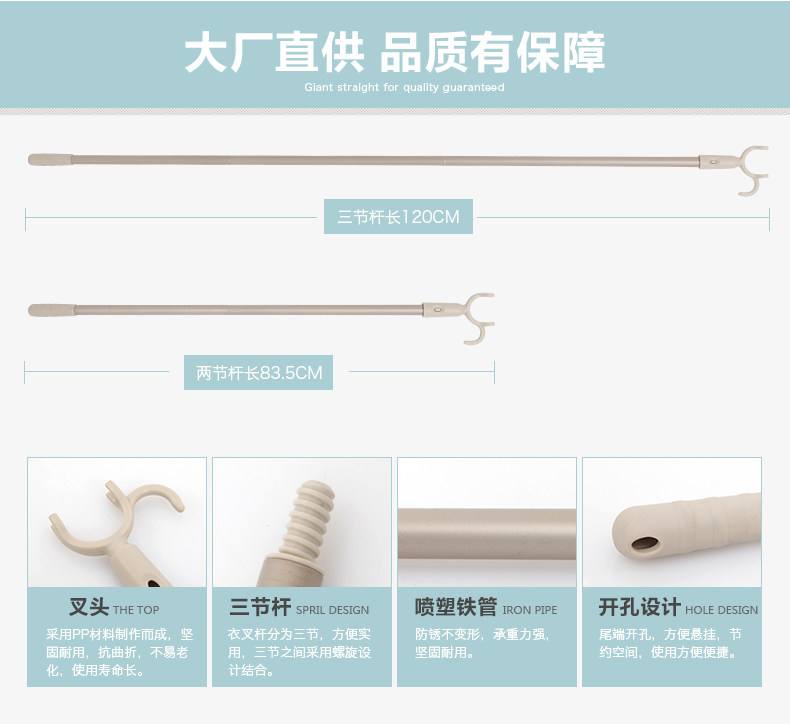 大厂直供 品质有保障
Giant straight for quality guaranteed

三节杆长120CM

两节杆长83.5CM

叉头 THE TOP
采用PP材料制作而成，坚固耐用，抗曲折，不易老化，使用寿命长。

三节杆 SPRIL DESIGN
衣叉杆分为三节，方便实用，三节之间采用螺旋设计结合。

喷塑铁管 IRON PIPE
防锈不变形，承重力强，坚固耐用。

开孔设计 HOLE DESIGN
尾端开孔，方便悬挂，节约空间，使用方便便捷。