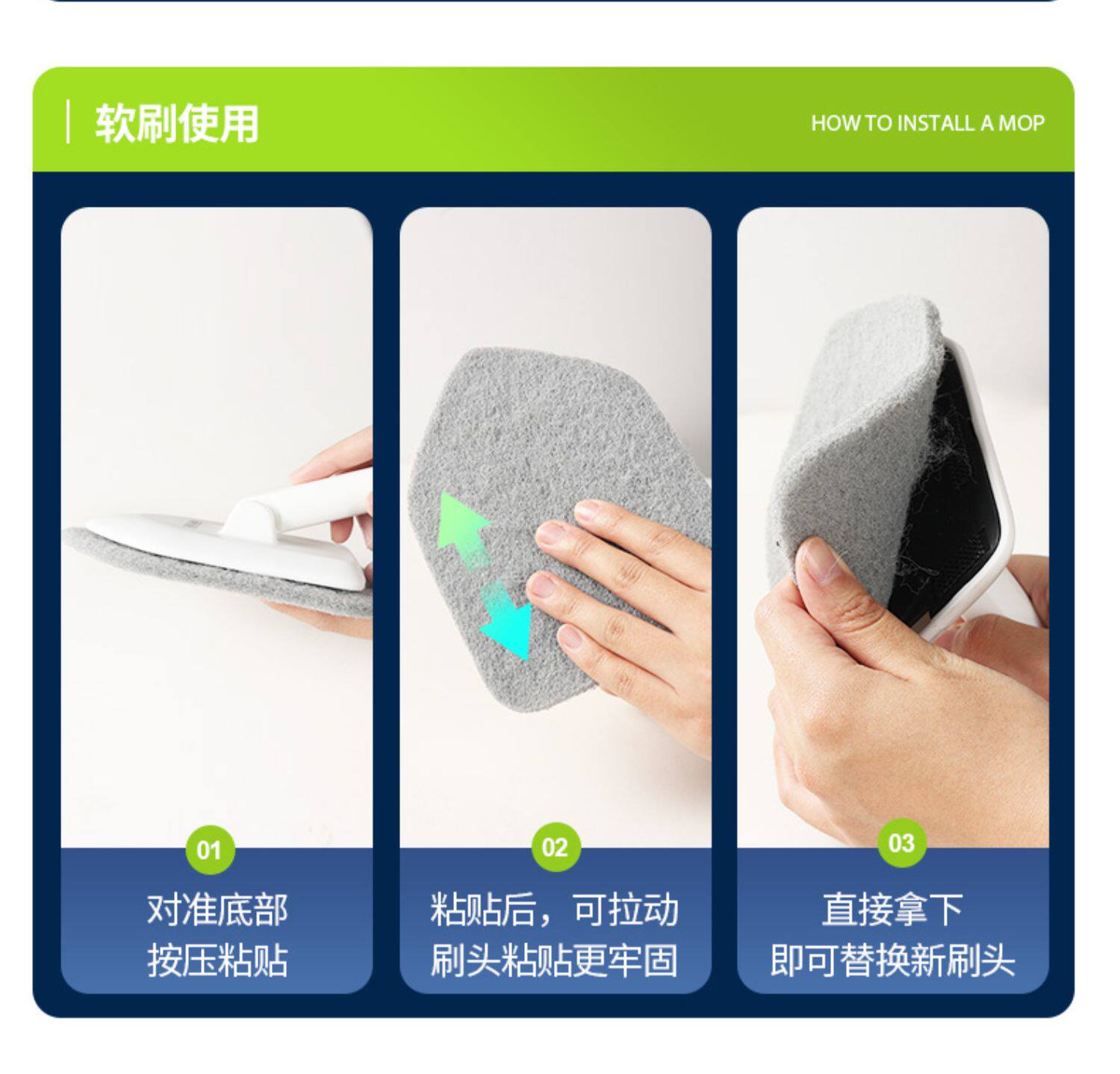 软刷使用

HOW TO INSTALL A MOP

01

对准底部
按压粘贴

02

粘贴后，可拉动
刷头粘贴更牢固

03

直接拿下
即可替换新刷头