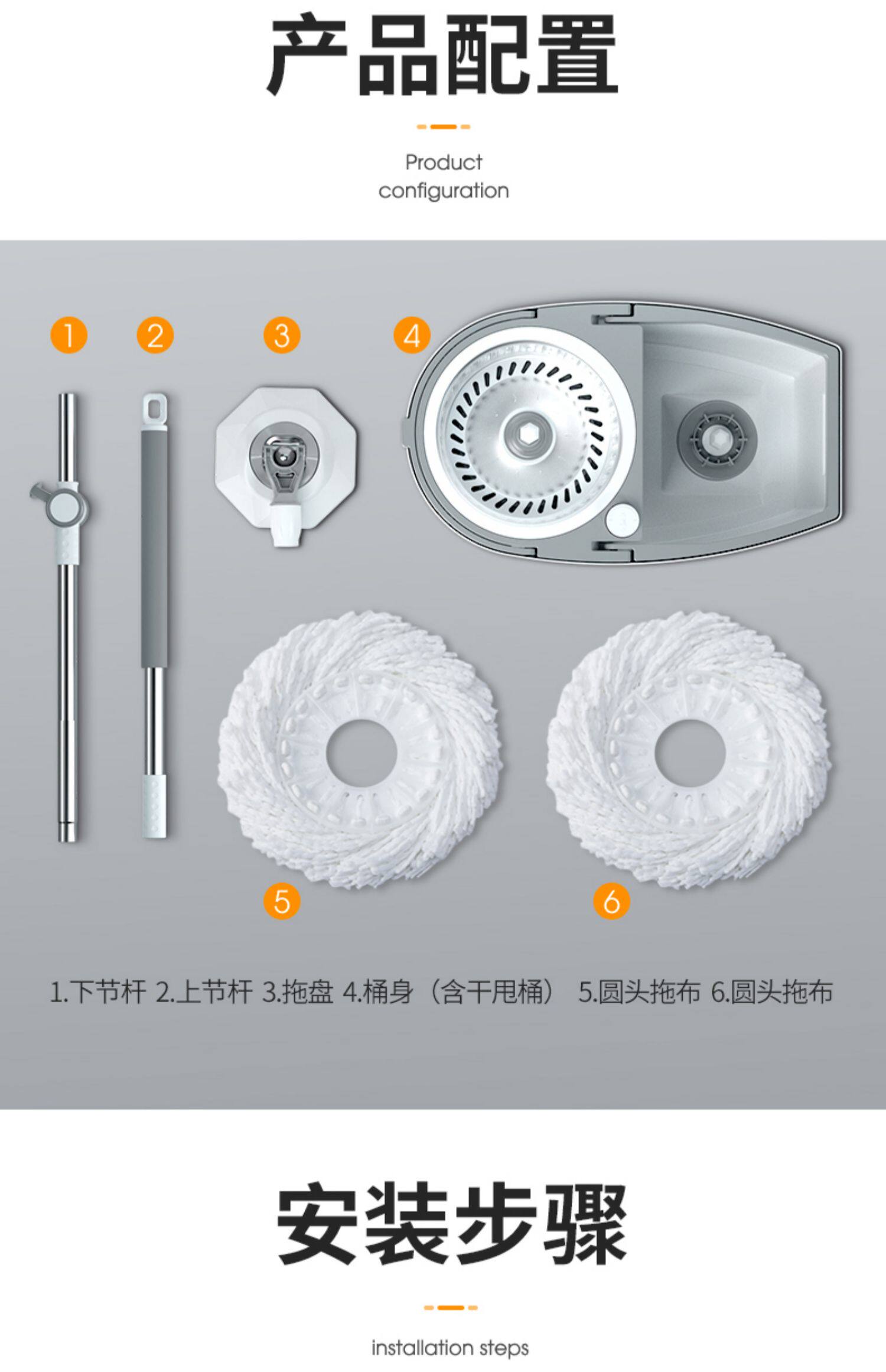 产品配置

Product configuration

1 2 3 4

5 6

1.下节杆 2.上节杆 3.拖盘 4.桶身（含干甩桶） 5.圆头拖布 6.圆头拖布

安装步骤

installation steps