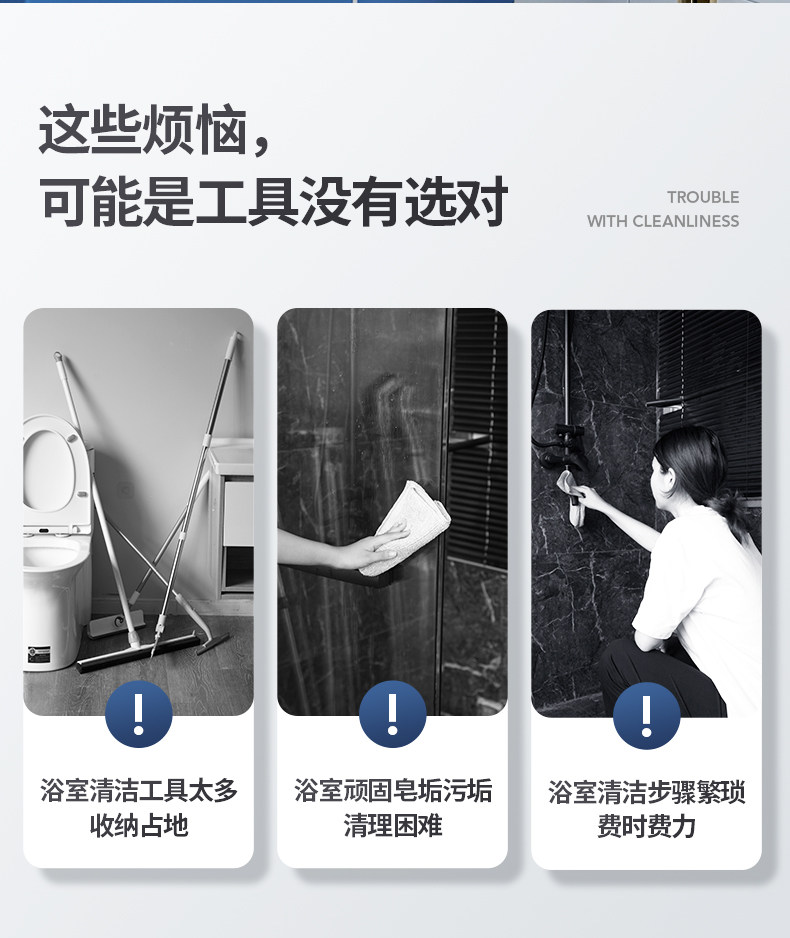 这些烦恼，
可能是工具没有选对

TROUBLE
WITH CLEANLINESS

!

浴室清洁工具太多
收纳占地

!

浴室顽固皂垢污垢
清理困难

!

浴室清洁步骤繁琐
费时费力