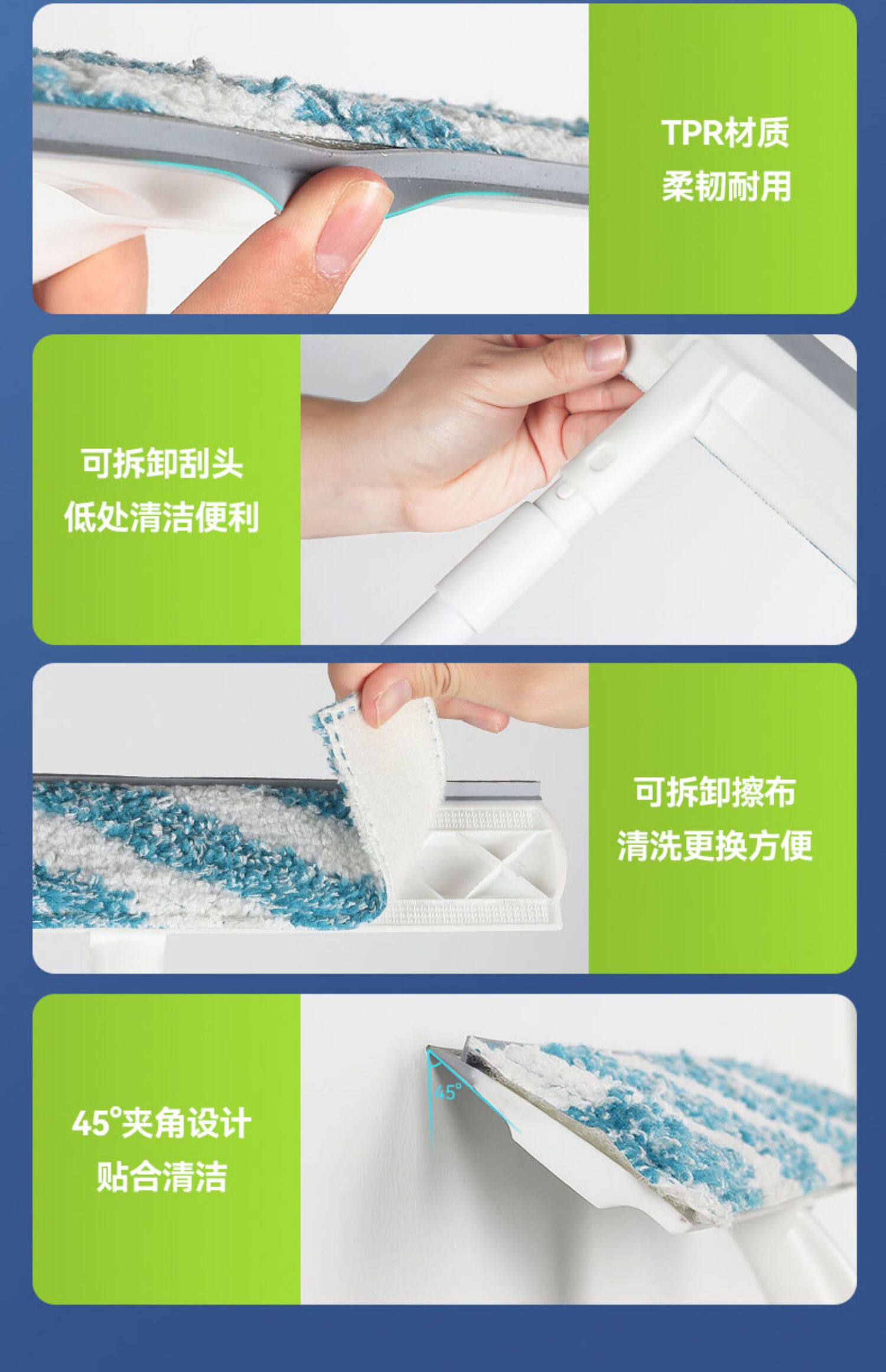 TPR材质
柔韧耐用

可拆卸刮头
低处清洁便利

可拆卸擦布
清洗更换方便

45°夹角设计
贴合清洁

45°