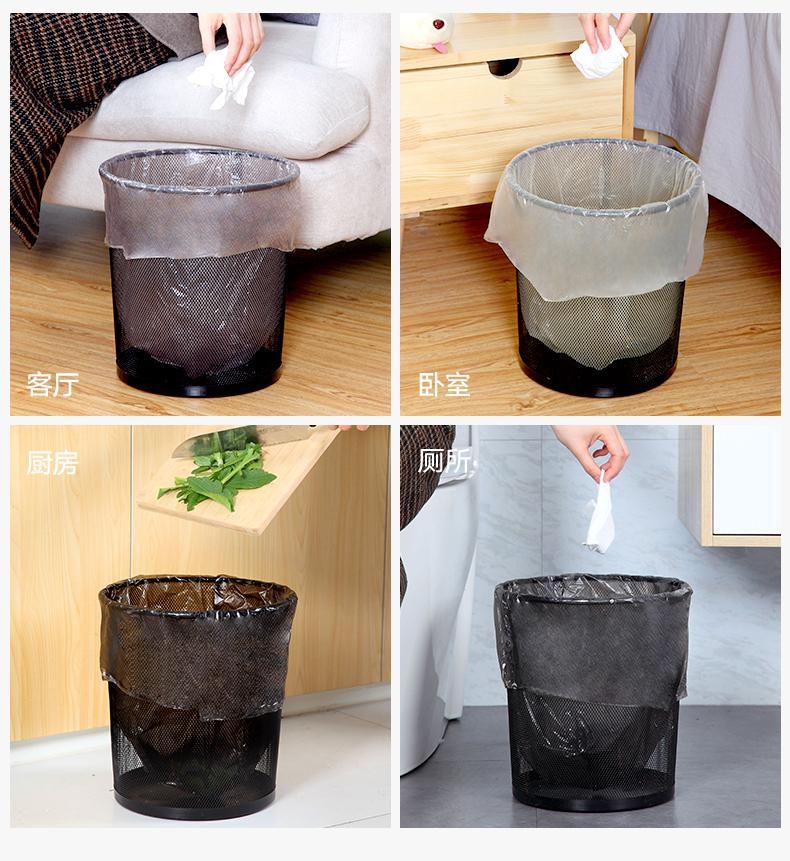 客厅

卧室

厨房

厕所