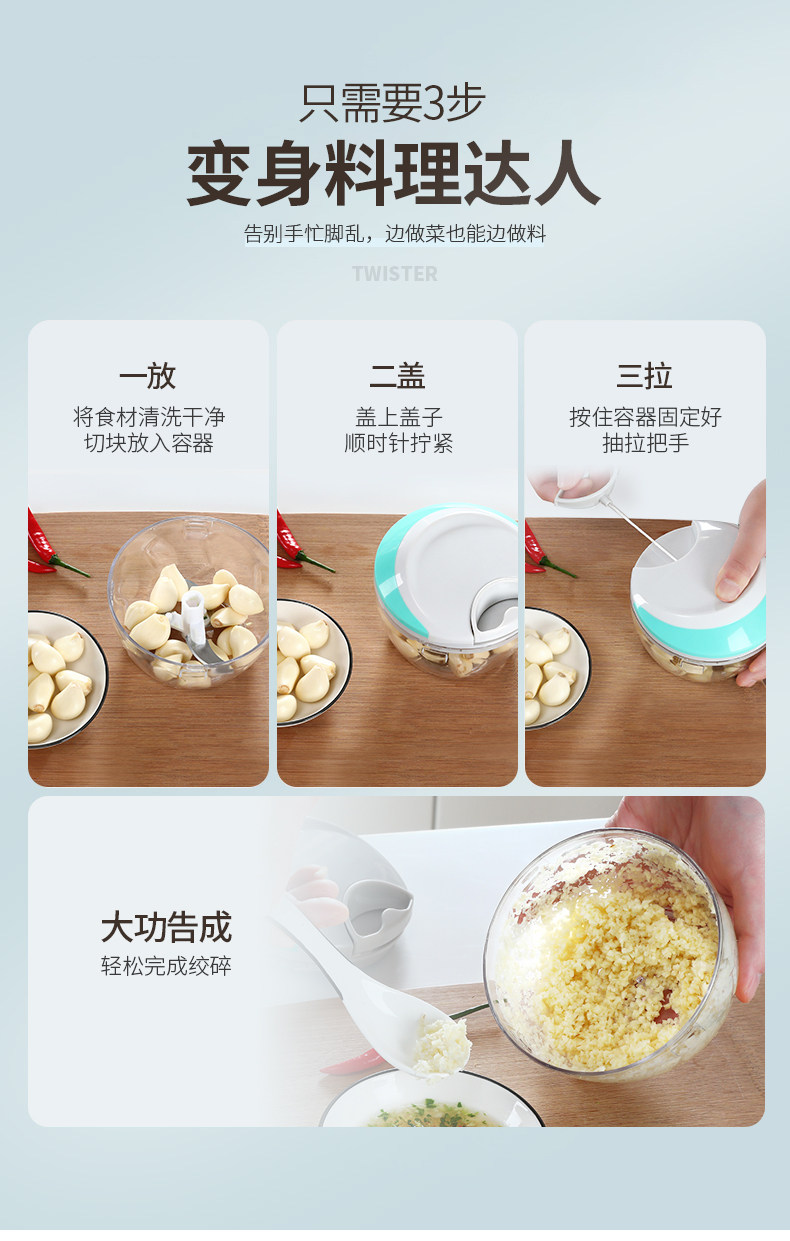 只需要3步

变身料理达人

告别手忙脚乱，边做菜也能边做料

TWISTER

一放

将食材清洗干净
切块放入容器

二盖

盖上盖子
顺时针拧紧

三拉

按住容器固定好
抽拉把手

大功告成

轻松完成绞碎