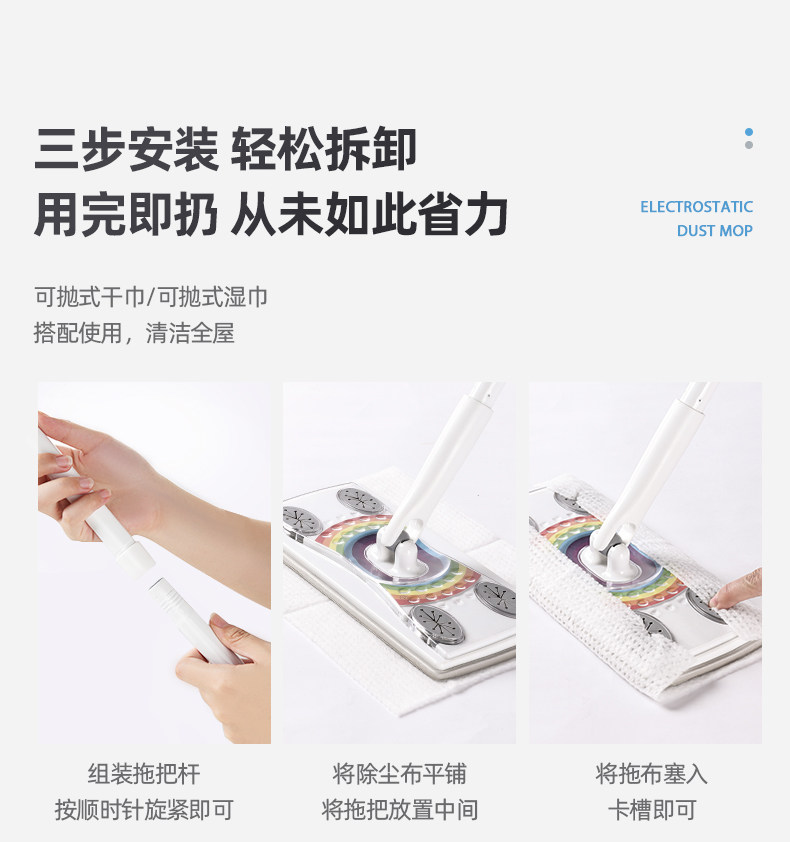 三步安装 轻松拆卸
用完即扔 从未如此省力

ELECTROSTATIC
DUST MOP

可抛式干巾/可抛式湿巾
搭配使用，清洁全屋

组装拖把杆
按顺时针旋紧即可

将除尘布平铺
将拖把放置中间

将拖布塞入
卡槽即可