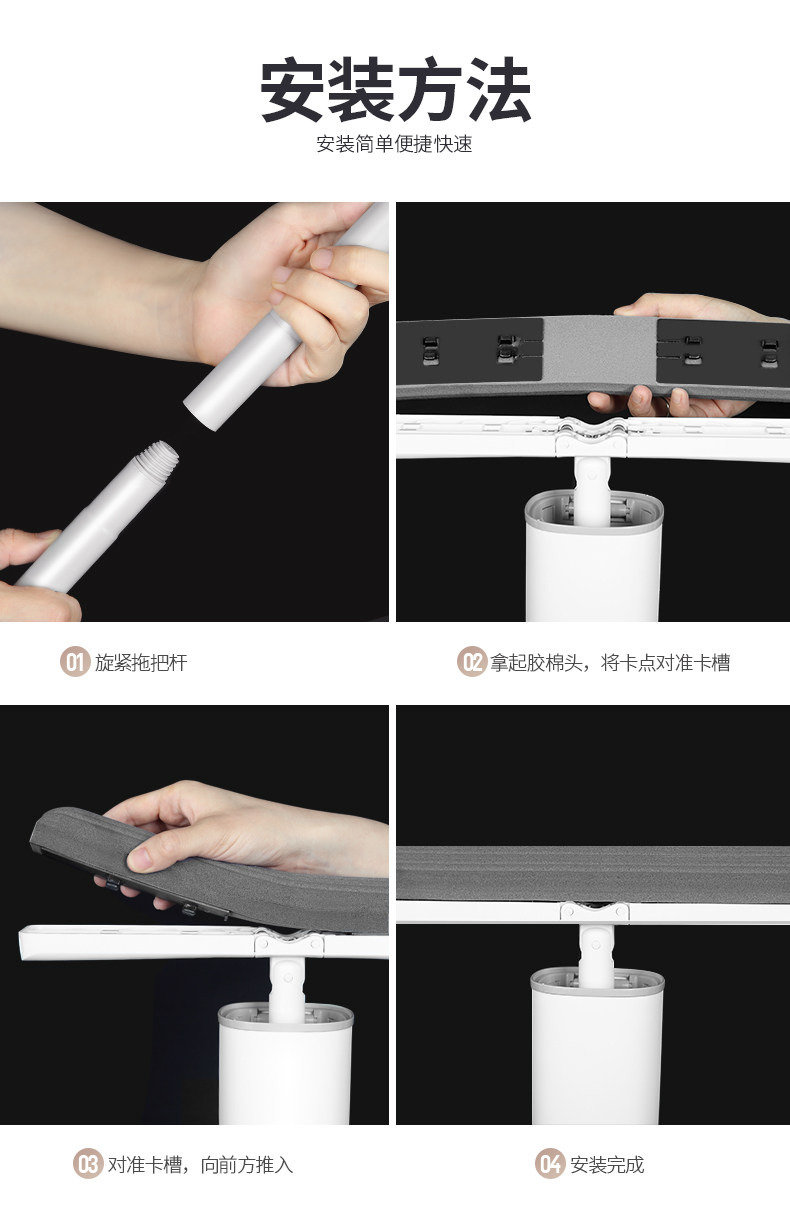 安装方法

安装简单便捷快速

01 旋紧拖把杆

02 拿起胶棉头，将卡点对准卡槽

03 对准卡槽，向前方推入

04 安装完成