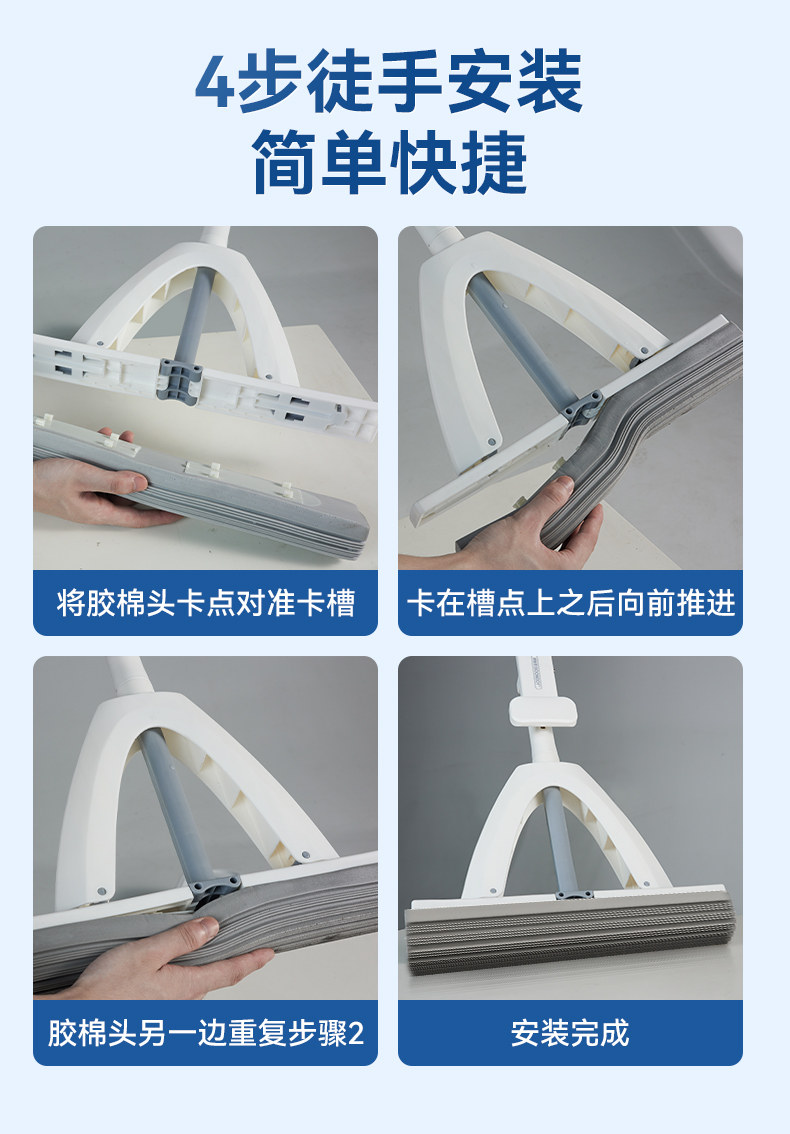 4步徒手安装
简单快捷

将胶棉头卡点对准卡槽

卡在槽点上之后向前推进

胶棉头另一边重复步骤2

安装完成