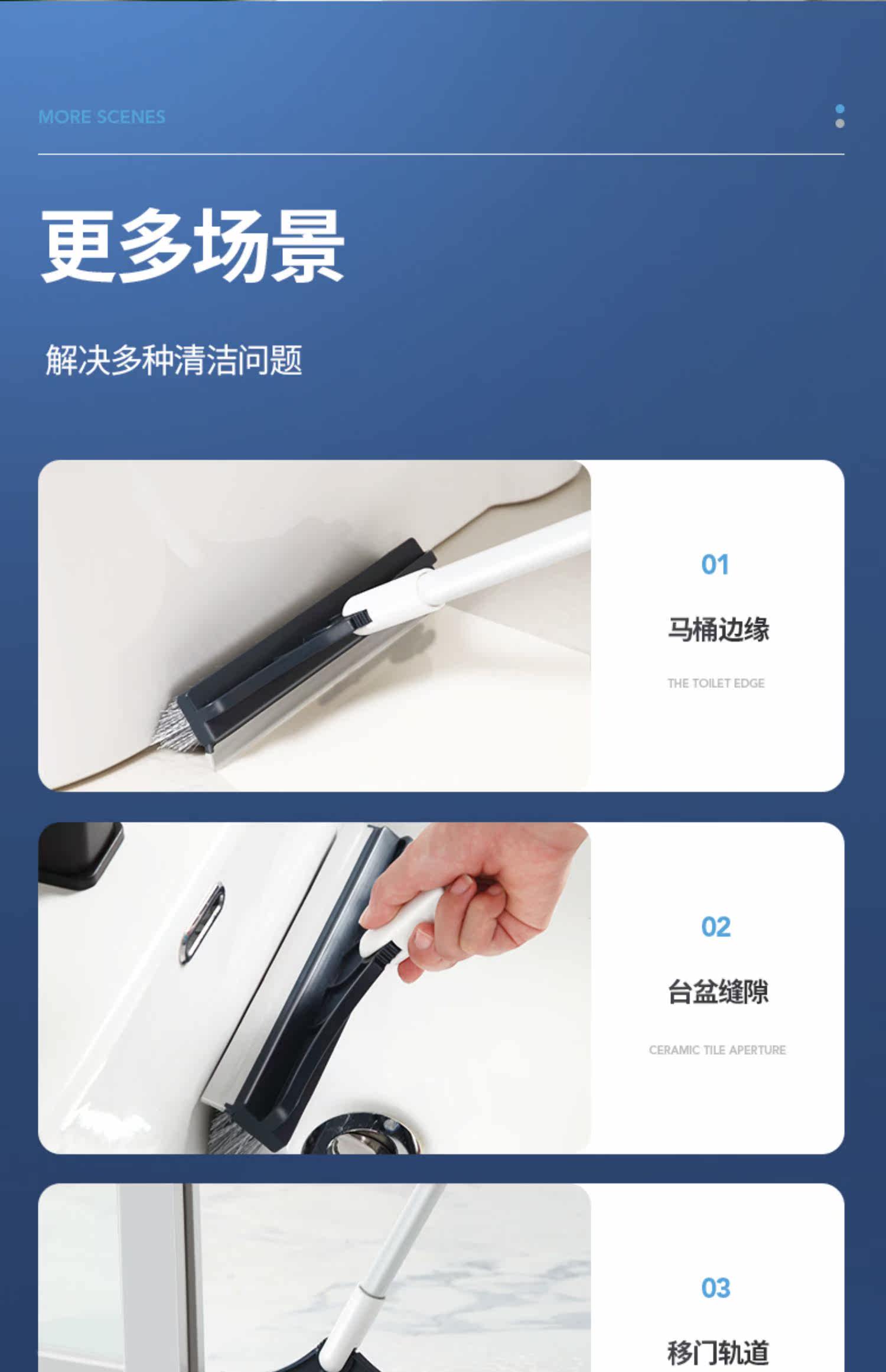 MORE SCENES

更多场景

解决多种清洁问题

01

马桶边缘

THE TOILET EDGE

02

台盆缝隙

CERAMIC TILE APERTURE

03

移门轨道