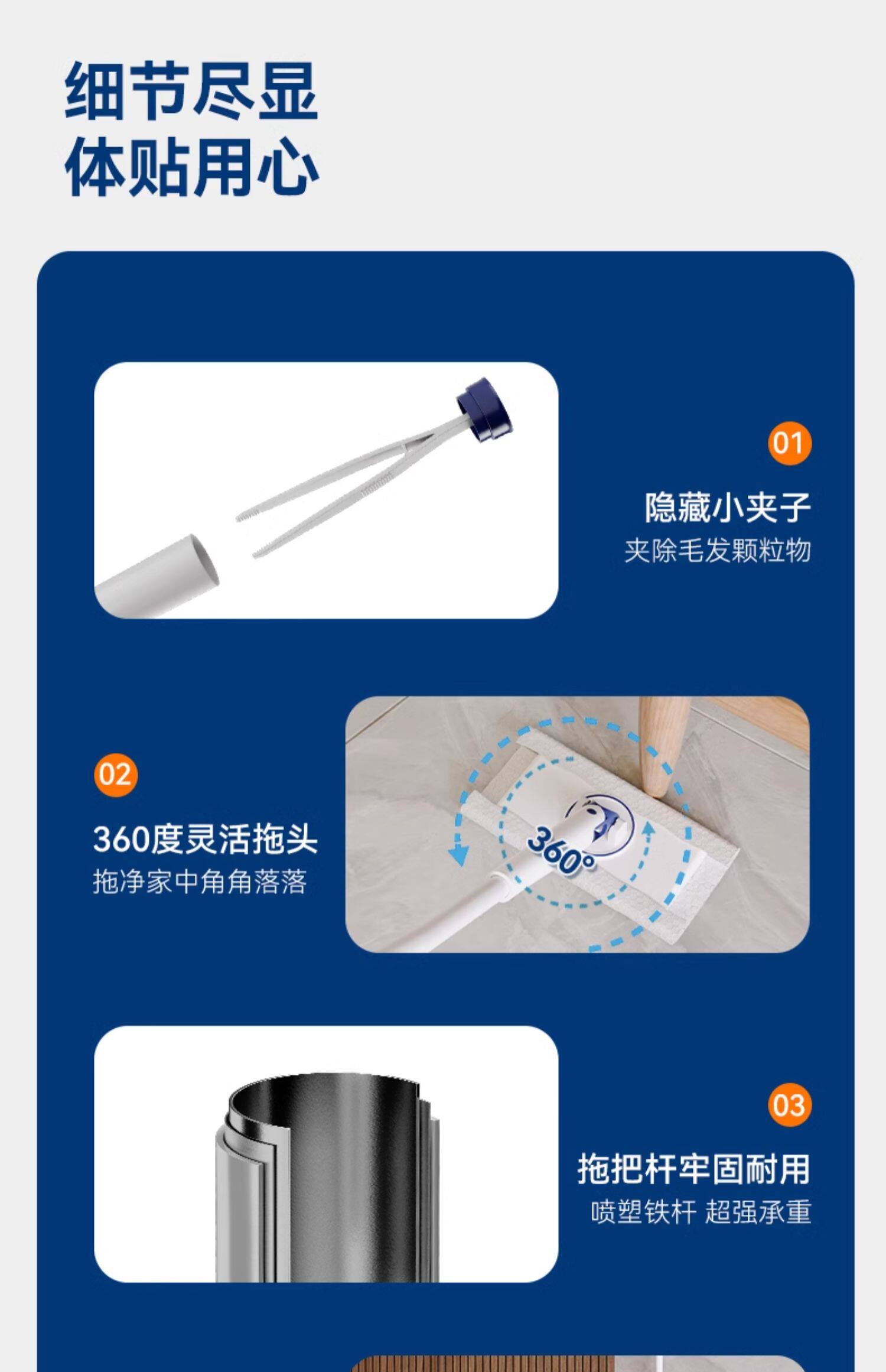 细节尽显
体贴用心

01
隐藏小夹子
夹除毛发颗粒物

02
360度灵活拖头
拖净家中角角落落

360°

03
拖把杆牢固耐用
喷塑铁杆 超强承重