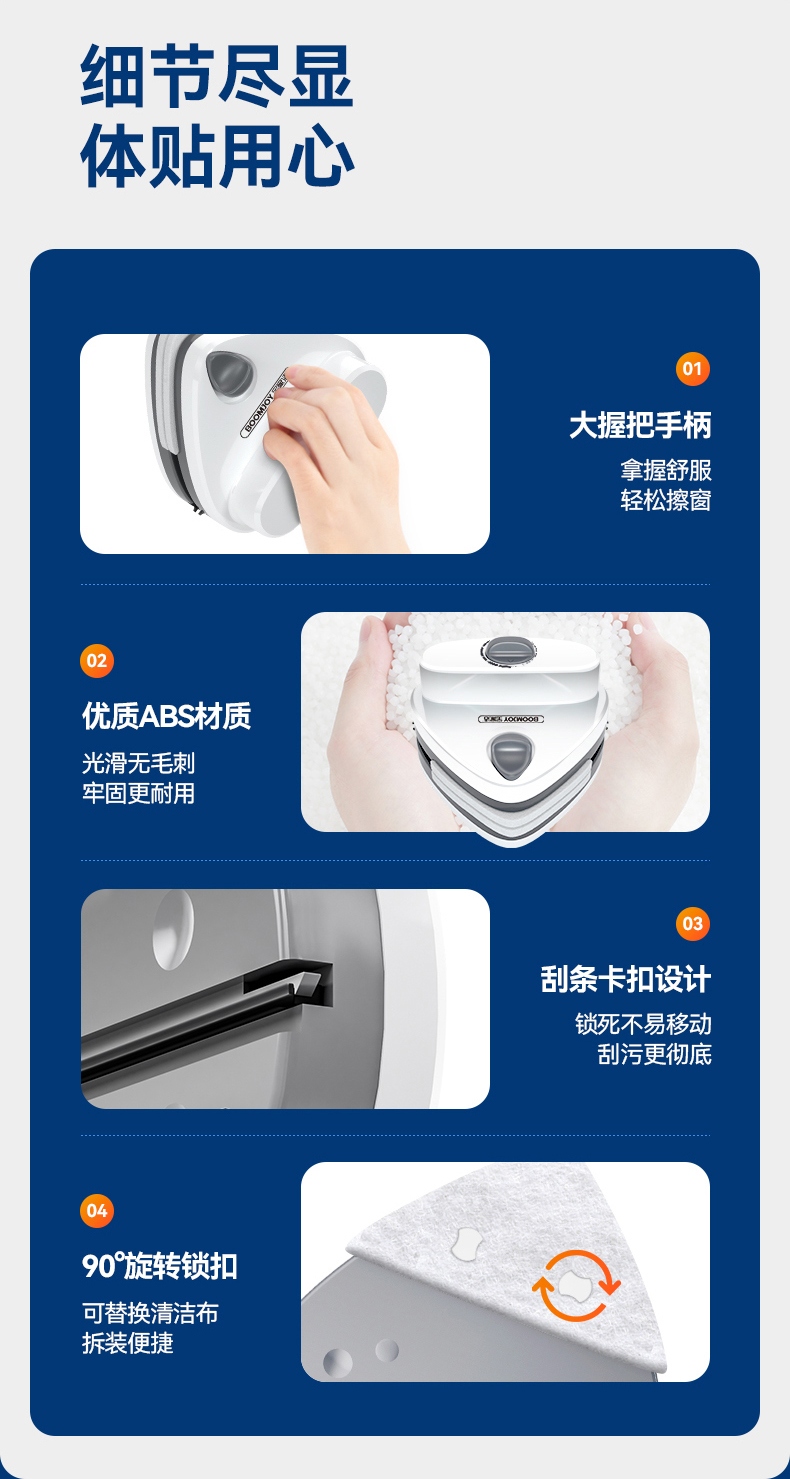 细节尽显
体贴用心

BOOMJOY

01

大握把手柄

拿握舒服
轻松擦窗

02

优质ABS材质

光滑无毛刺
牢固更耐用

BOOMJOY

03

刮条卡扣设计

锁死不易移动
刮污更彻底

04

90°旋转锁扣

可替换清洁布
拆装便捷