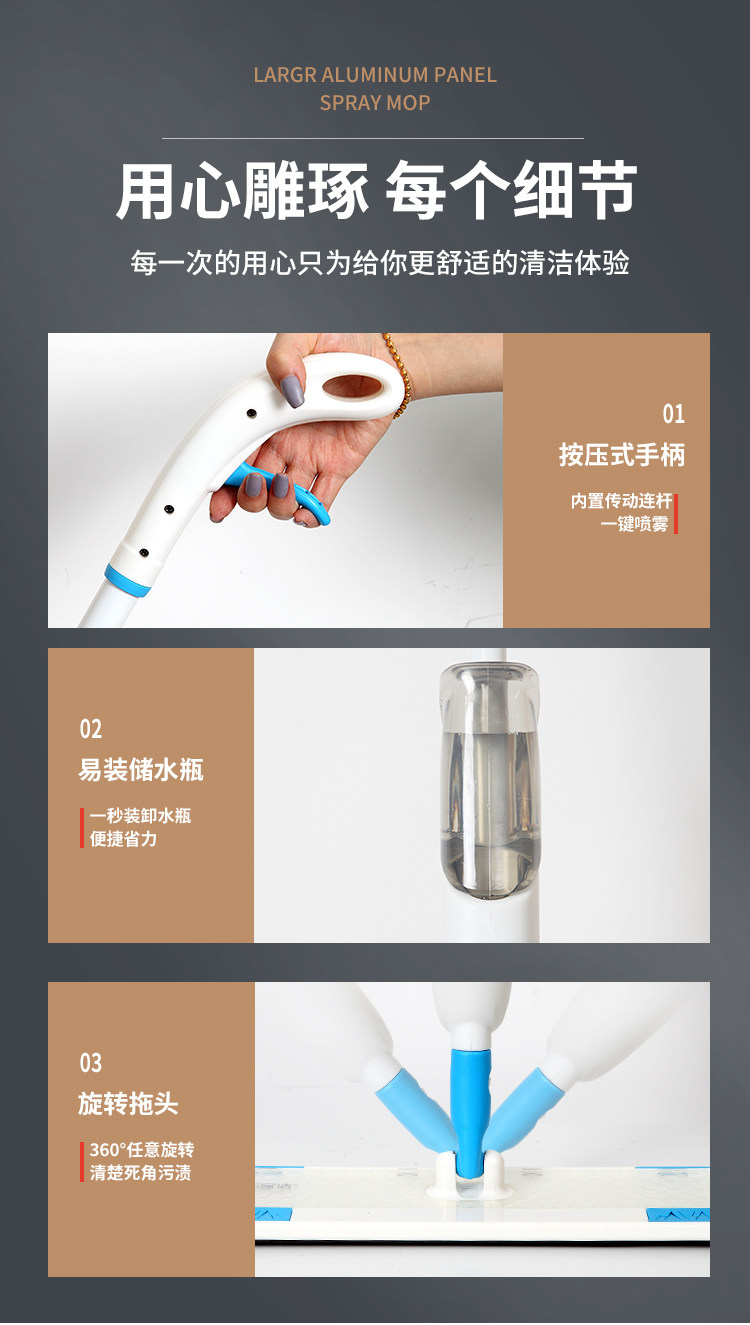 LARGR ALUMINUM PANEL
SPRAY MOP

用心雕琢 每个细节

每一次的用心只为给你更舒适的清洁体验

01
按压式手柄

内置传动连杆
一键喷雾

02
易装储水瓶

一秒装卸水瓶
便捷省力

03
旋转拖头

360°任意旋转
清楚死角污渍