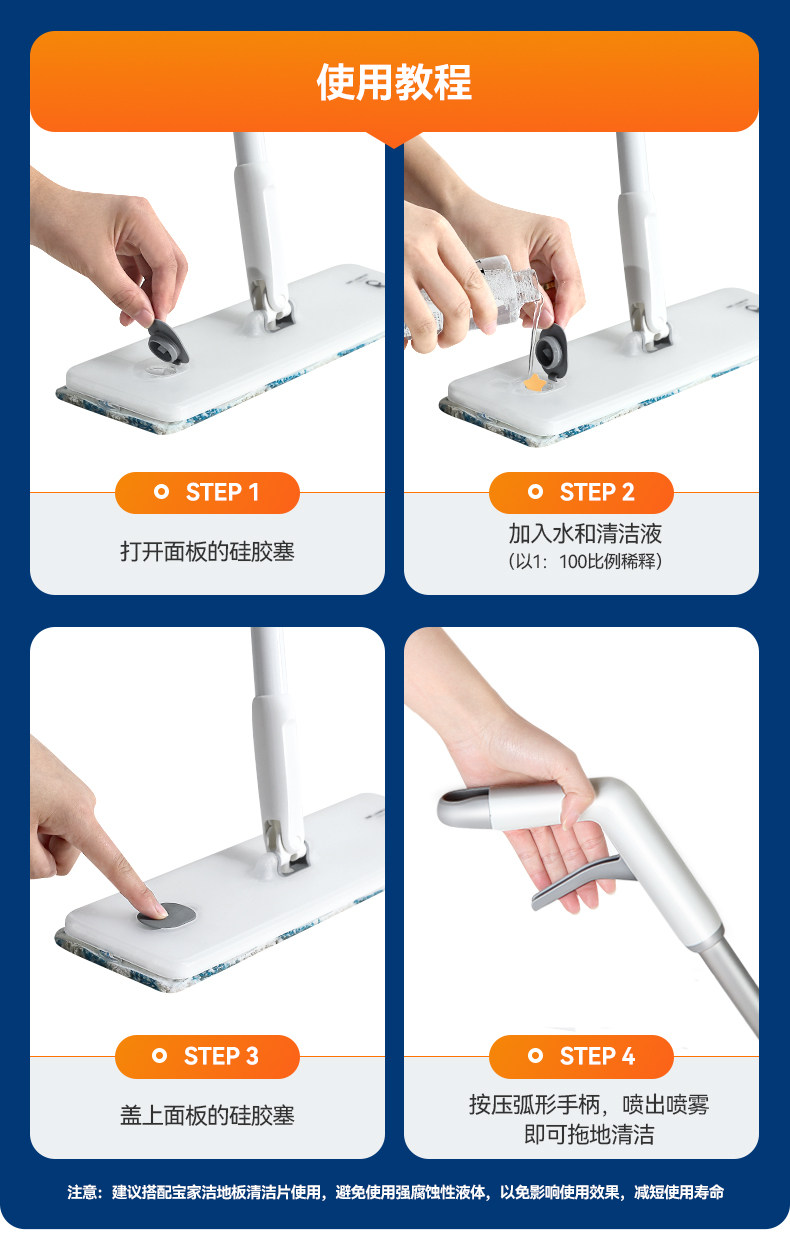 使用教程

STEP 1

打开面板的硅胶塞

STEP 2

加入水和清洁液
（以1：100比例稀释）

STEP 3

盖上面板的硅胶塞

STEP 4

按压弧形手柄，喷出喷雾
即可拖地清洁

注意：建议搭配宝家洁地板清洁片使用，避免使用强腐蚀性液体，以免影响使用效果，减短使用寿命