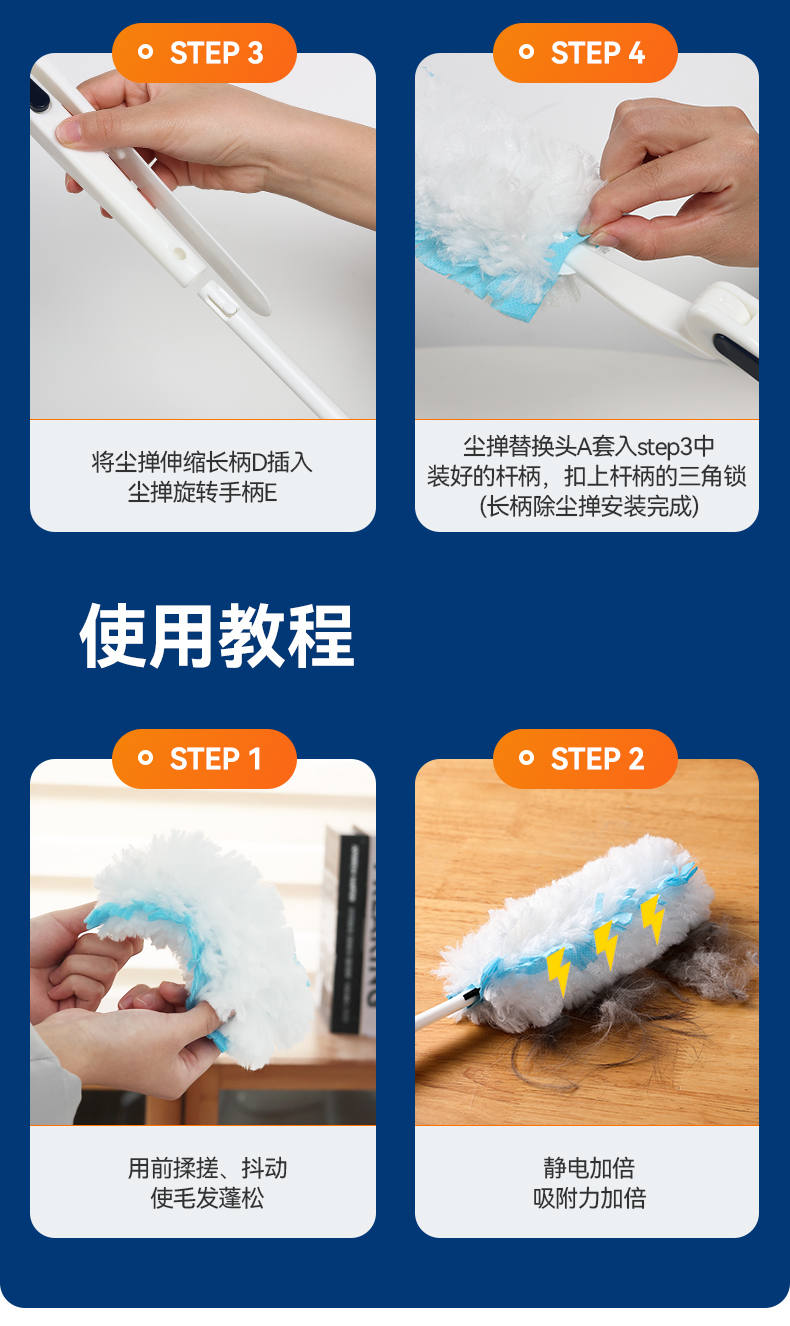 STEP 3

将尘掸伸缩长柄D插入
尘掸旋转手柄E

STEP 4

尘掸替换头A套入step3中
装好的杆柄，扣上杆柄的三角锁
(长柄除尘掸安装完成)

使用教程

STEP 1

用前揉搓、抖动
使毛发蓬松

STEP 2

静电加倍
吸附力加倍