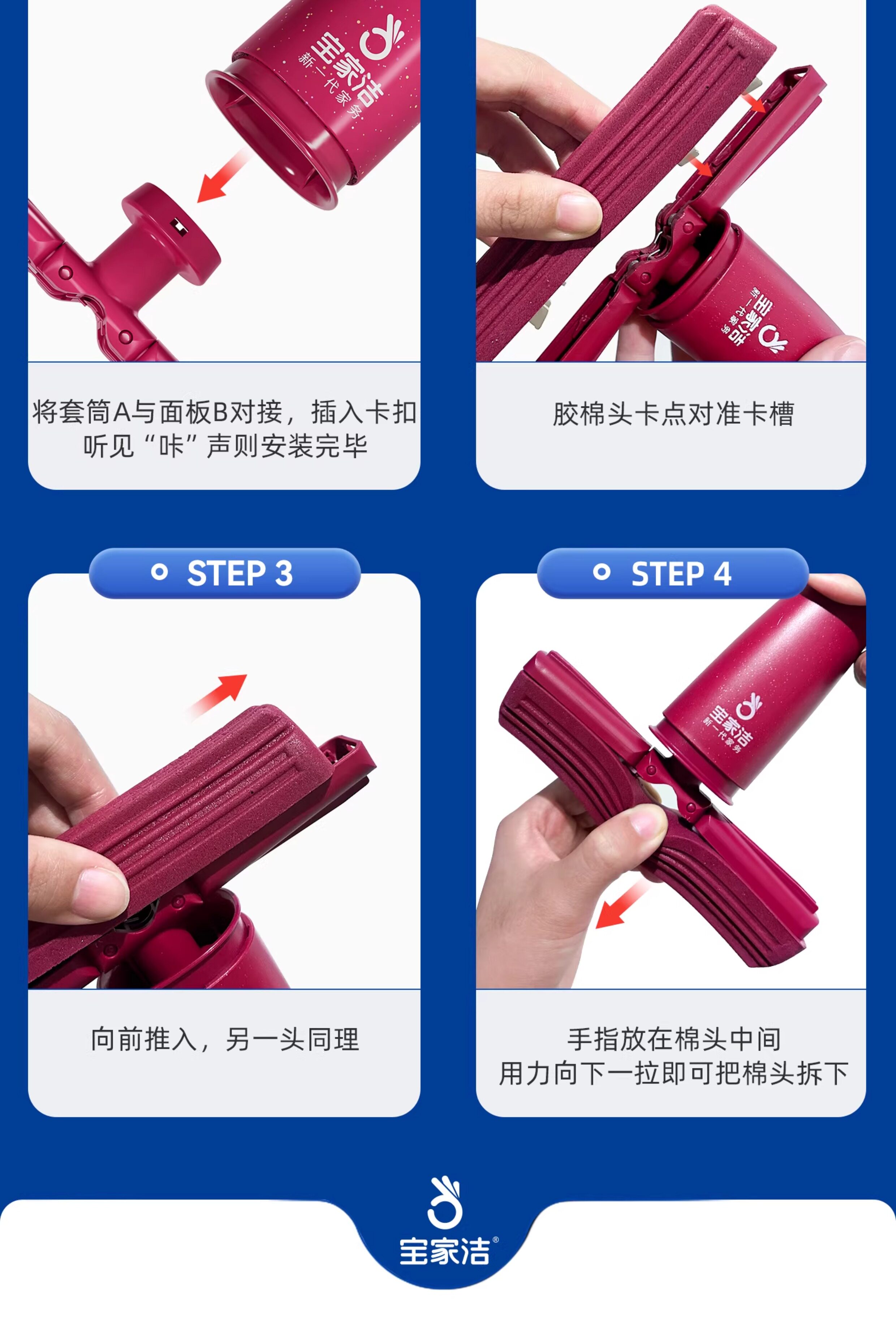 宝家洁
新一代家务

将套筒A与面板B对接，插入卡扣
听见“咔”声则安装完毕

宝家洁
新一代家务

胶棉头卡点对准卡槽

STEP 3

向前推入，另一头同理

STEP 4

宝家洁
新一代家务

手指放在棉头中间
用力向下一拉即可把棉头拆下

宝家洁®