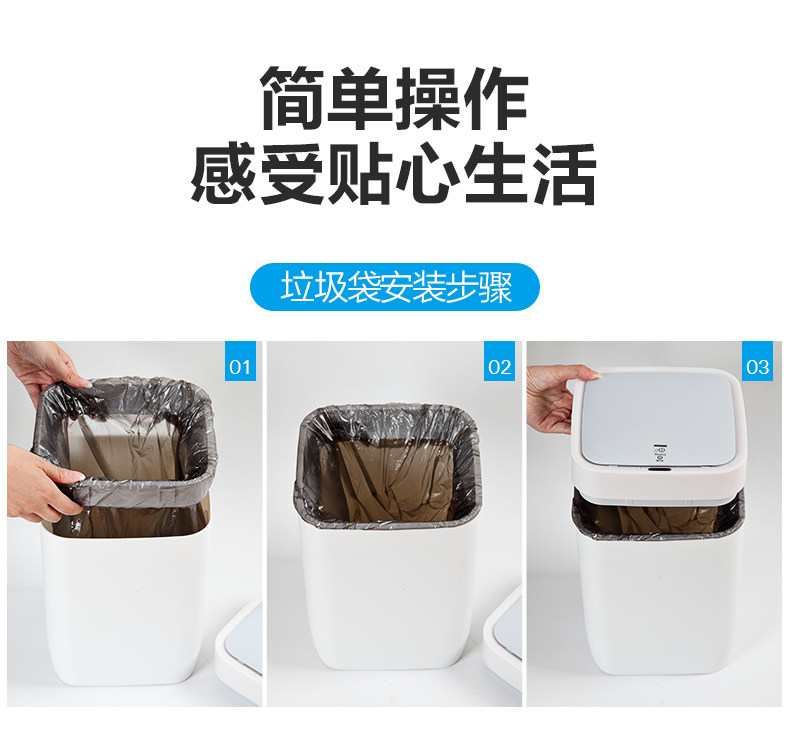 简单操作
感受贴心生活

垃圾袋安装步骤

01

02

03