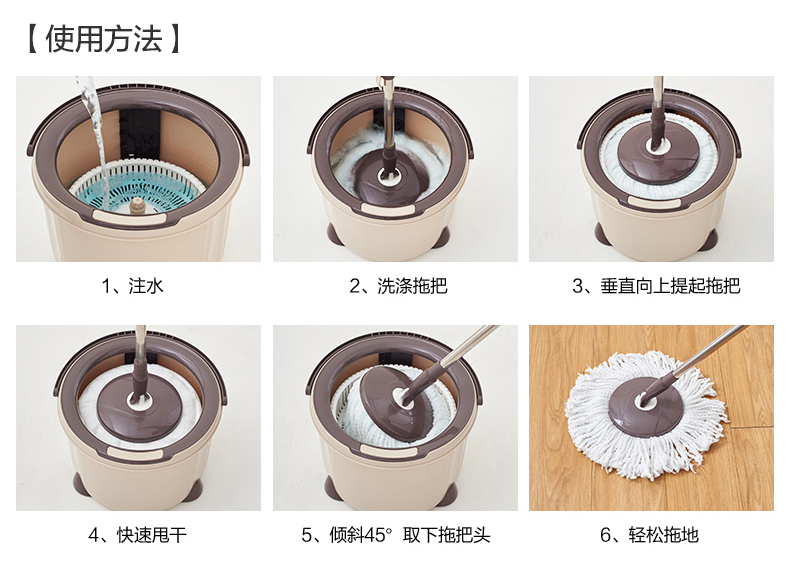 【使用方法】

1、注水

2、洗涤拖把

3、垂直向上提起拖把

4、快速甩干

5、倾斜45° 取下拖把头

6、轻松拖地