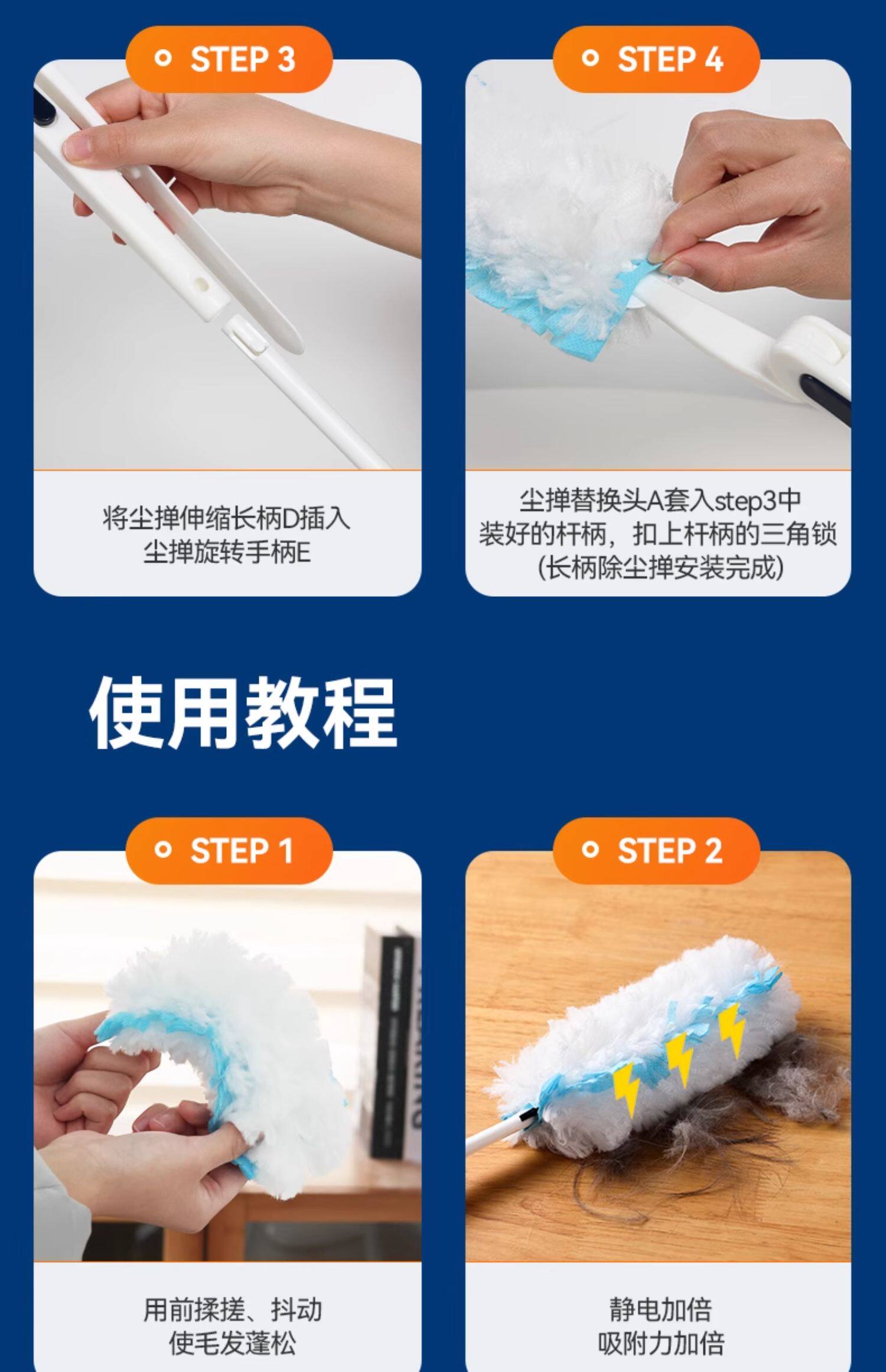 STEP 3

将尘掸伸缩长柄D插入
尘掸旋转手柄E

STEP 4

尘掸替换头A套入step3中
装好的杆柄，扣上杆柄的三角锁
(长柄除尘掸安装完成)

使用教程

STEP 1

用前揉搓、抖动
使毛发蓬松

STEP 2

静电加倍
吸附力加倍