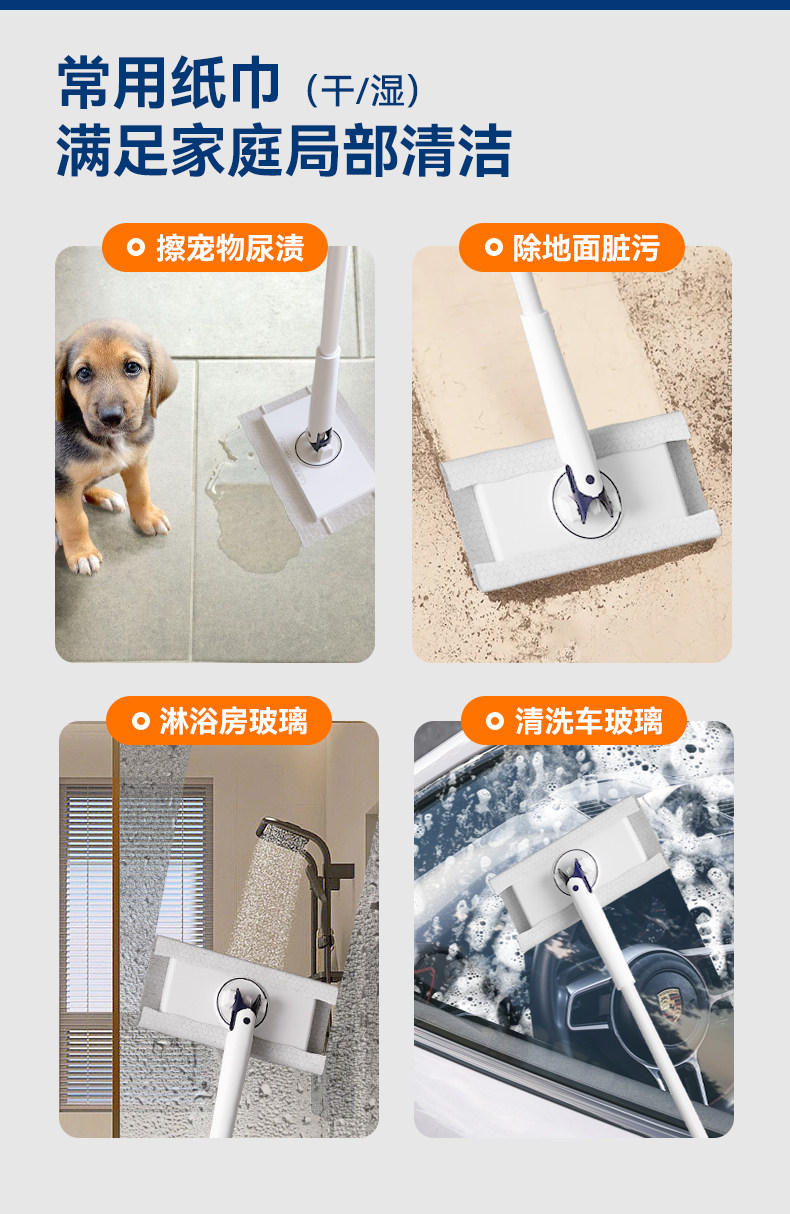 常用纸巾（干/湿）
满足家庭局部清洁

擦宠物尿渍

除地面脏污

淋浴房玻璃

清洗车玻璃