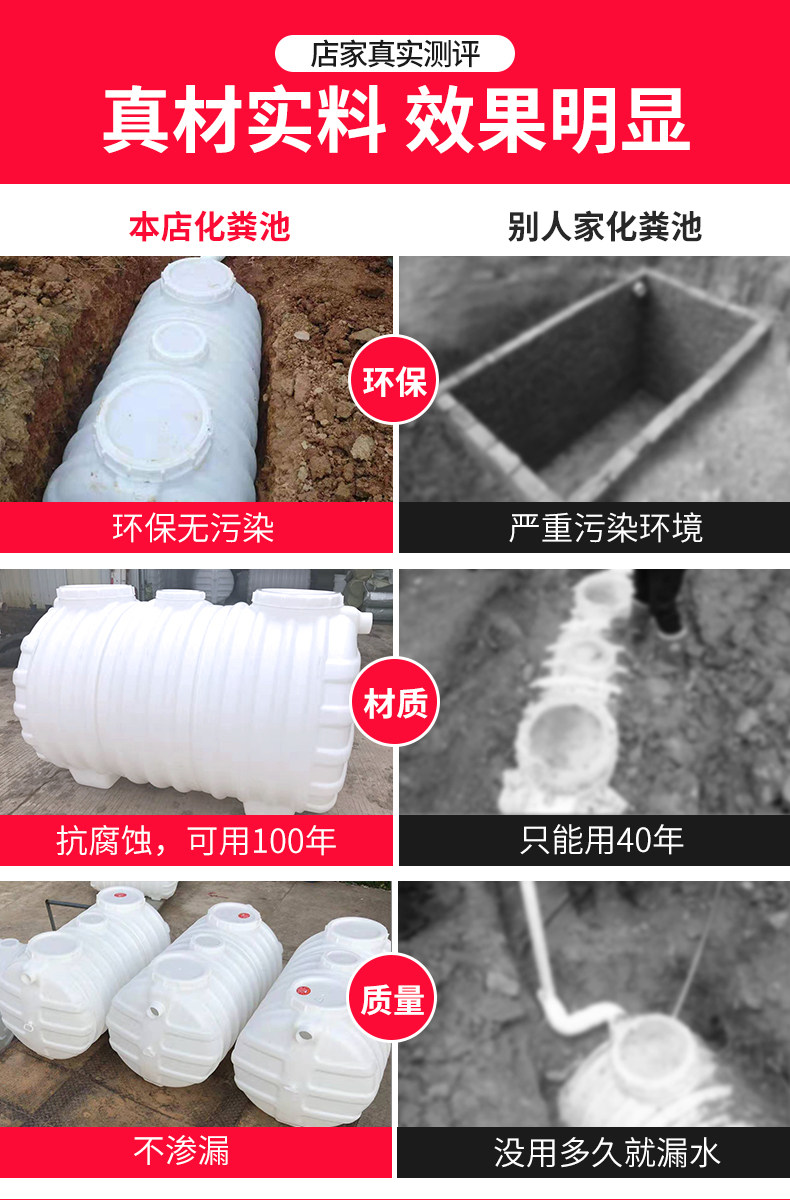 店家真实测评

真材实料 效果明显

本店化粪池

别人家化粪池

环保

环保无污染

严重污染环境

材质

抗腐蚀，可用100年

只能用40年

质量

不渗漏

没用多久就漏水