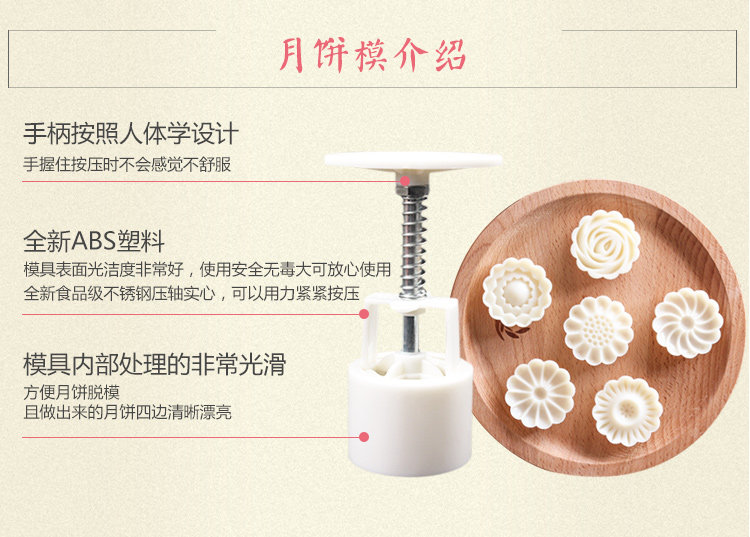 月饼模介绍

手柄按照人体学设计
手握住按压时不会感觉不舒服

全新ABS塑料
模具表面光洁度非常好，使用安全无毒大可放心使用
全新食品级不锈钢压轴实心，可以用力紧紧按压

模具内部处理的非常光滑
方便月饼脱模
且做出来的月饼四边清晰漂亮