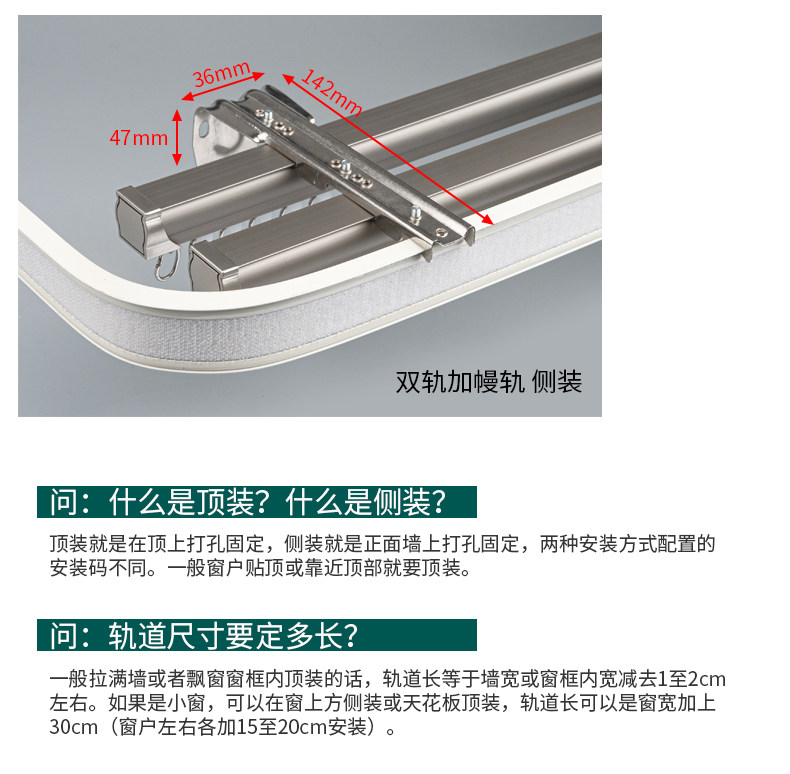 36mm
142mm
47mm

双轨加幔轨 侧装

问：什么是顶装？什么是侧装？

顶装就是在顶上打孔固定，侧装就是正面墙上打孔固定，两种安装方式配置的安装码不同。一般窗户贴顶或靠近顶部就要顶装。

问：轨道尺寸要定多长？

一般拉满墙或者飘窗窗框内顶装的话，轨道长等于墙宽或窗框内宽减去1至2cm左右。如果是小窗，可以在窗上方侧装或天花板顶装，轨道长可以是窗宽加上30cm（窗户左右各加15至20cm安装）。