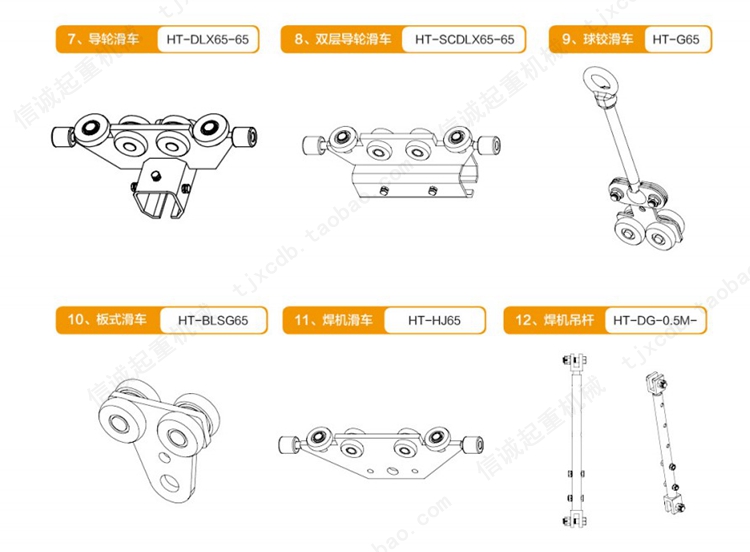 7、导轮滑车 HT-DLX65-65

8、双层导轮滑车 HT-SCDLX65-65

9、球铰滑车 HT-G65

10、板式滑车 HT-BLSG65

11、焊机滑车 HT-HJ65

12、焊机吊杆 HT-DG-0.5M-

信诚起重机械 tjxcdb.taobao.com