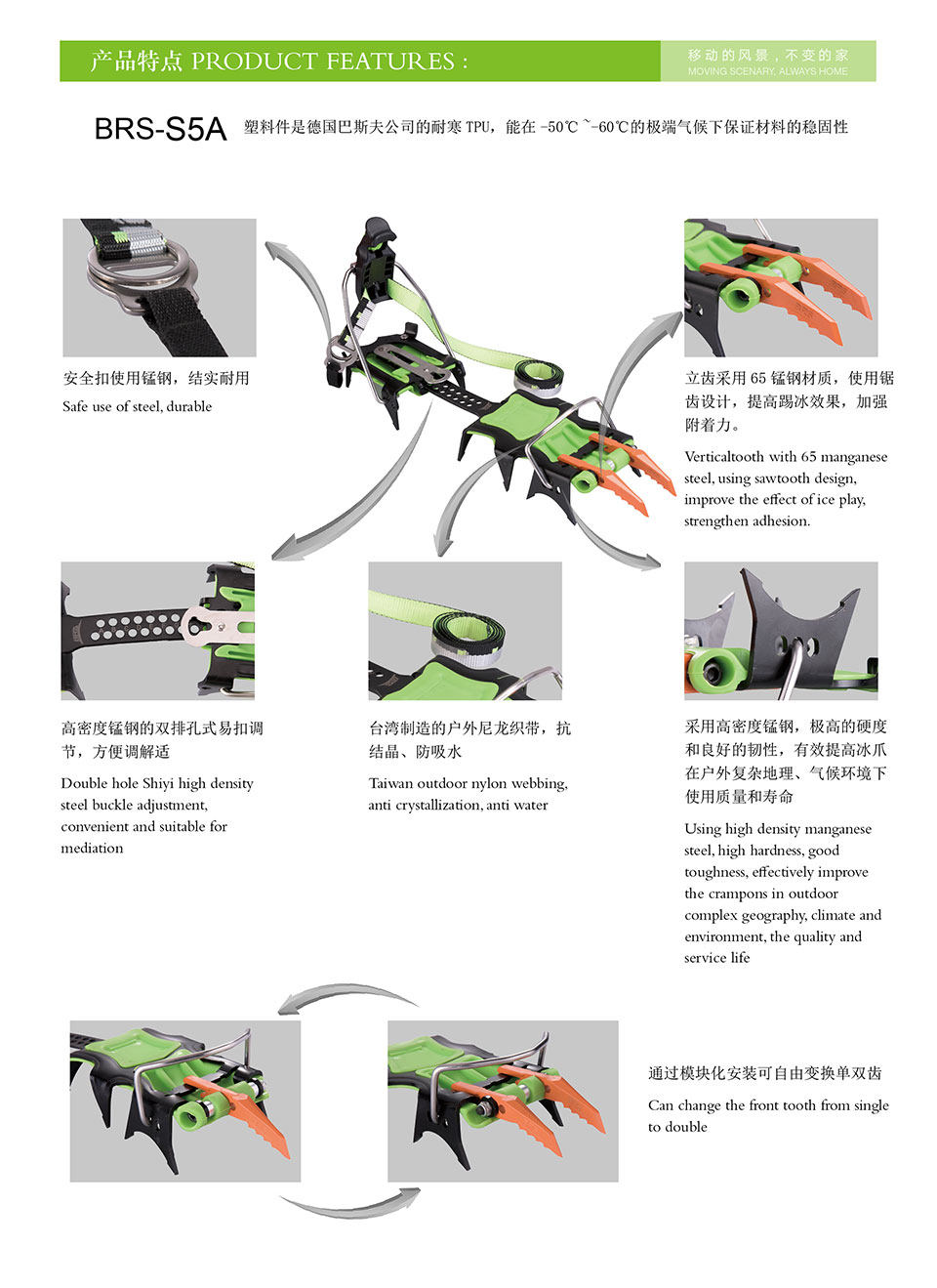 产品特点 PRODUCT FEATURES :

移动的风景，不变的家
MOVING SCENARY, ALWAYS HOME

BRS-S5A 塑料件是德国巴斯夫公司的耐寒 TPU，能在 -50℃ ~-60℃的极端气候下保证材料的稳固性

安全扣使用锰钢，结实耐用
Safe use of steel, durable

立齿采用 65 锰钢材质，使用锯齿设计，提高踢冰效果，加强附着力。
Verticaltooth with 65 manganese steel, using sawtooth design, improve the effect of ice play, strengthen adhesion.

高密度锰钢的双排孔式易扣调节，方便调解适
Double hole Shiyi high density steel buckle adjustment, convenient and suitable for mediation

台湾制造的户外尼龙织带，抗结晶、防吸水
Taiwan outdoor nylon webbing, anti crystallization, anti water

采用高密度锰钢，极高的硬度和良好的韧性，有效提高冰爪在户外复杂地理、气候环境下使用质量和寿命
Using high density manganese steel, high hardness, good toughness, effectively improve the crampons in outdoor complex geography, climate and environment, the quality and service life

通过模块化安装可自由变换单双齿
Can change the front tooth from single to double