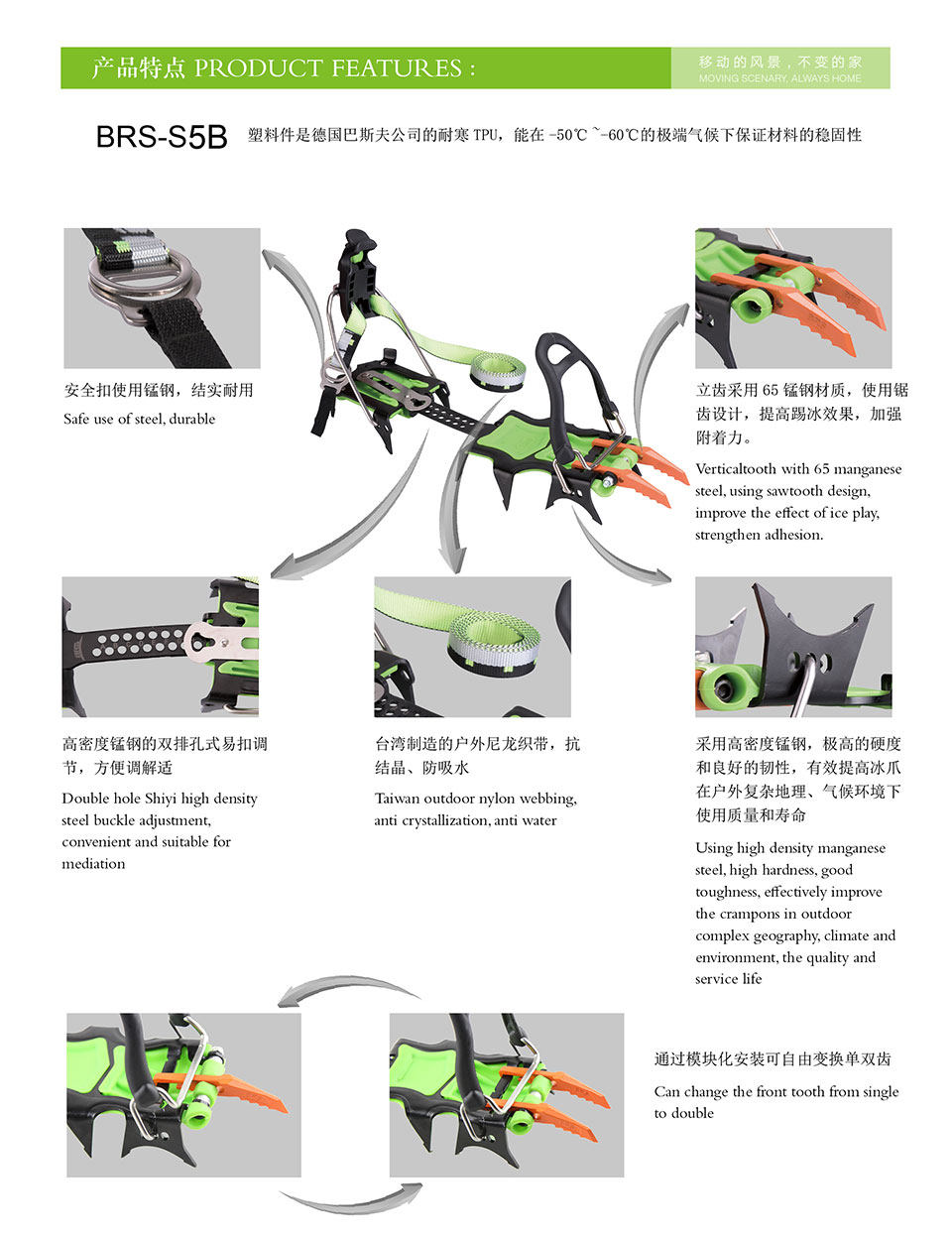 产品特点 PRODUCT FEATURES :

移动的风景，不变的家
MOVING SCENARY, ALWAYS HOME

BRS-S5B 塑料件是德国巴斯夫公司的耐寒 TPU，能在 -50℃ ~-60℃的极端气候下保证材料的稳固性

安全扣使用锰钢，结实耐用
Safe use of steel, durable

立齿采用 65 锰钢材质，使用锯齿设计，提高踢冰效果，加强附着力。
Verticaltooth with 65 manganese steel, using sawtooth design, improve the effect of ice play, strengthen adhesion.

高密度锰钢的双排孔式易扣调节，方便调解适
Double hole Shiyi high density steel buckle adjustment, convenient and suitable for mediation

台湾制造的户外尼龙织带，抗结晶、防吸水
Taiwan outdoor nylon webbing, anti crystallization, anti water

采用高密度锰钢，极高的硬度和良好的韧性，有效提高冰爪在户外复杂地理、气候环境下使用质量和寿命
Using high density manganese steel, high hardness, good toughness, effectively improve the crampons in outdoor complex geography, climate and environment, the quality and service life

通过模块化安装可自由变换单双齿
Can change the front tooth from single to double