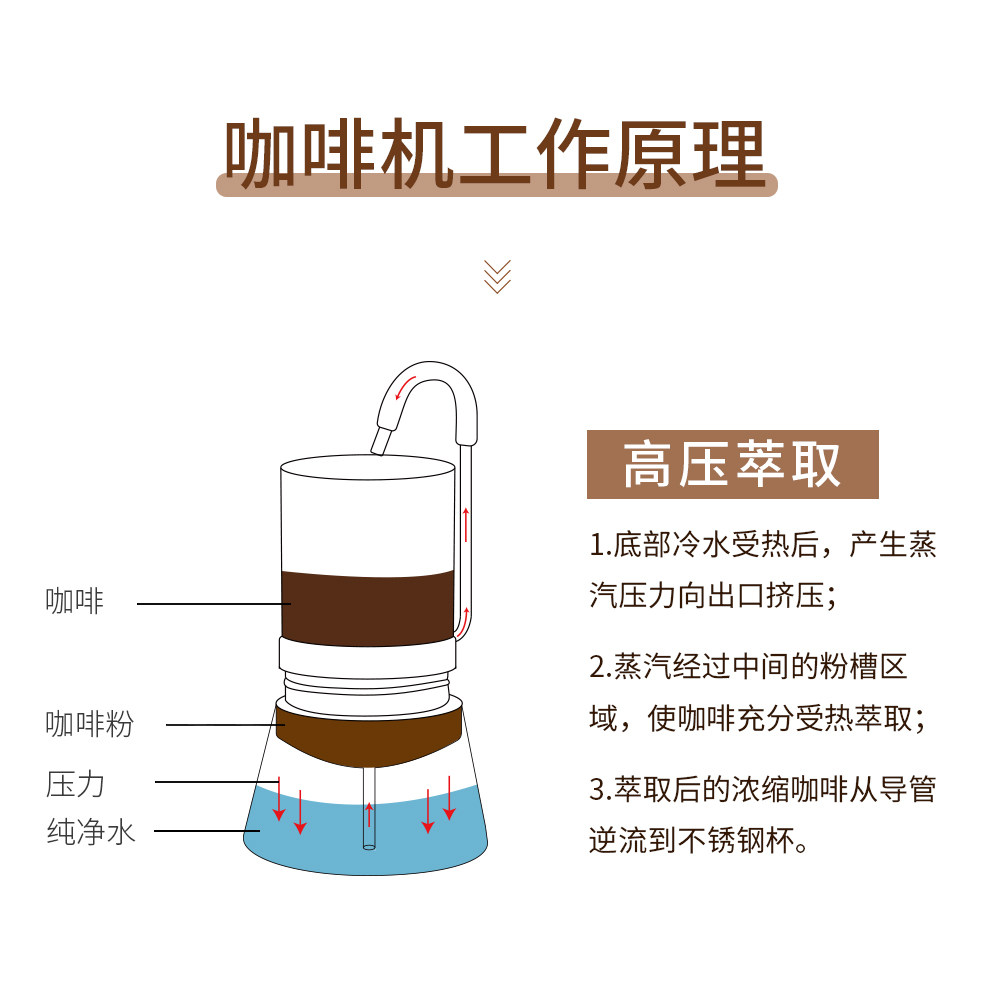 咖啡机工作原理

咖啡

咖啡粉

压力

纯净水

高压萃取

1.底部冷水受热后，产生蒸汽压力向出口挤压；

2.蒸汽经过中间的粉槽区域，使咖啡充分受热萃取；

3.萃取后的浓缩咖啡从导管逆流到不锈钢杯。