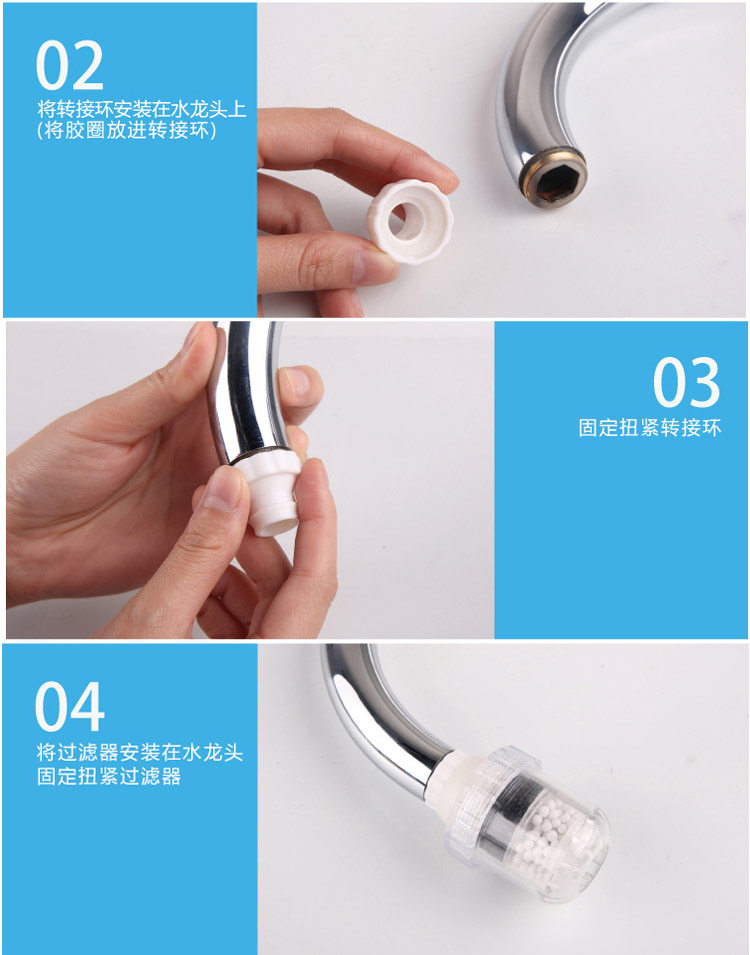 02
将转接环安装在水龙头上
(将胶圈放进转接环)

03
固定扭紧转接环

04
将过滤器安装在水龙头
固定扭紧过滤器