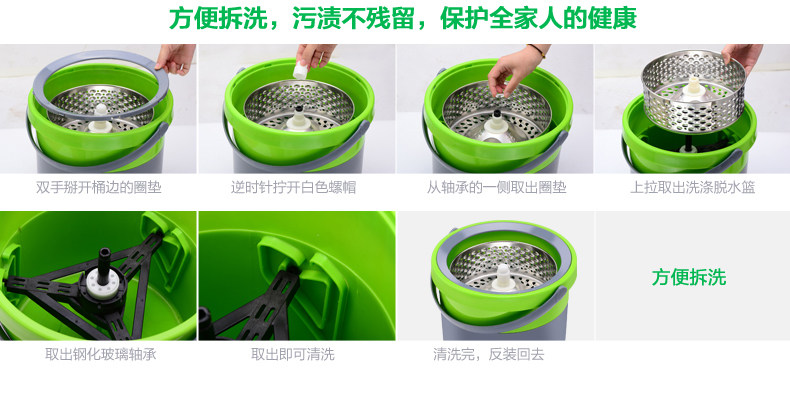 方便拆洗，污渍不残留，保护全家人的健康

双手掰开桶边的圈垫

逆时针拧开白色螺帽

从轴承的一侧取出圈垫

上拉取出洗涤脱水篮

取出钢化玻璃轴承

取出即可清洗

清洗完，反装回去

方便拆洗