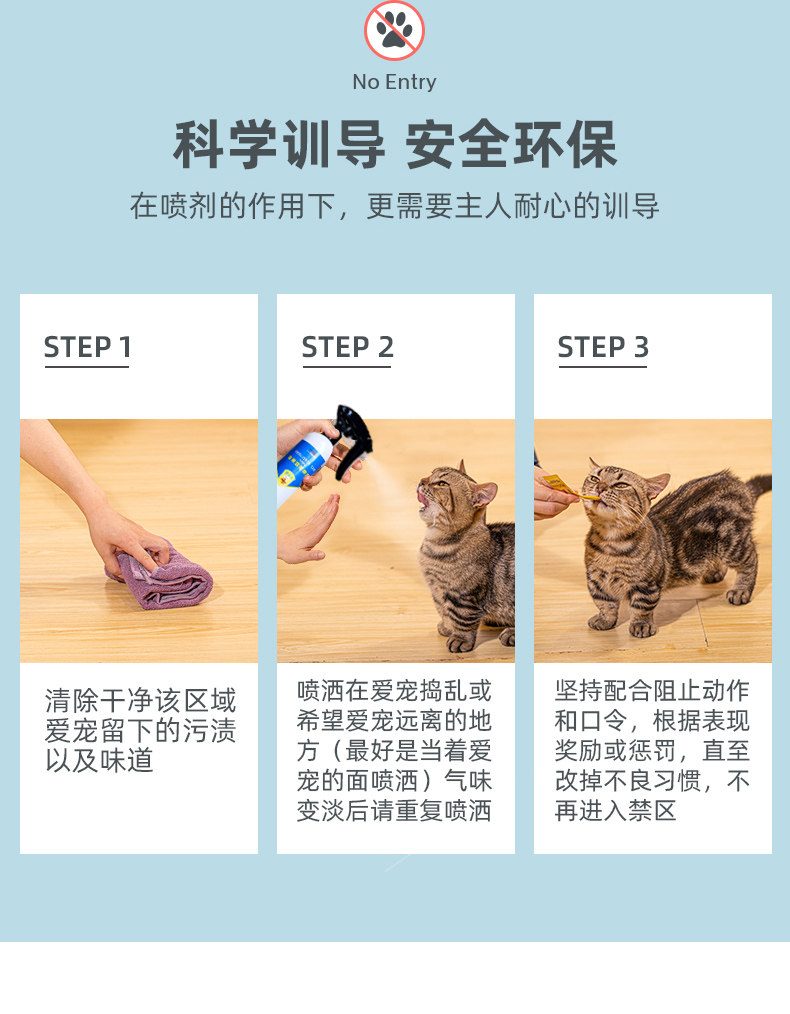 No Entry

科学训导 安全环保

在喷剂的作用下，更需要主人耐心的训导

STEP 1

清除干净该区域爱宠留下的污渍以及味道

STEP 2

喷洒在爱宠捣乱或希望爱宠远离的地方（最好是当着爱宠的面喷洒）气味变淡后请重复喷洒

STEP 3

坚持配合阻止动作和口令，根据表现奖励或惩罚，直至改掉不良习惯，不再进入禁区