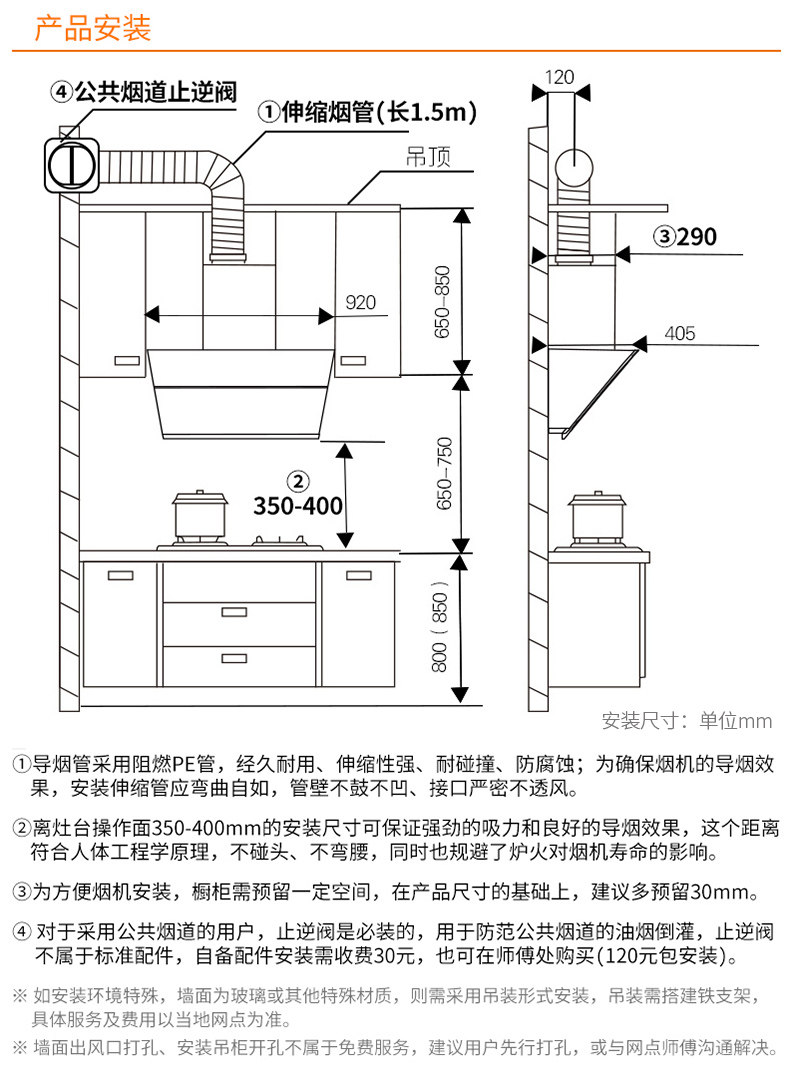 产品安装

④公共烟道止逆阀

①伸缩烟管(长1.5m)

吊顶

920

650–850

650–750

②
350-400

800（850）

120

③290

405

安装尺寸：单位mm

①导烟管采用阻燃PE管，经久耐用、伸缩性强、耐碰撞、防腐蚀；为确保烟机的导烟效果，安装伸缩管应弯曲自如，管壁不鼓不凹、接口严密不透风。

②离灶台操作面350-400mm的安装尺寸可保证强劲的吸力和良好的导烟效果，这个距离符合人体工程学原理，不碰头、不弯腰，同时也规避了炉火对烟机寿命的影响。

③为方便烟机安装，橱柜需预留一定空间，在产品尺寸的基础上，建议多预留30mm。

④ 对于采用公共烟道的用户，止逆阀是必装的，用于防范公共烟道的油烟倒灌，止逆阀不属于标准配件，自备配件安装需收费30元，也可在师傅处购买(120元包安装)。

※ 如安装环境特殊，墙面为玻璃或其他特殊材质，则需采用吊装形式安装，吊装需搭建铁支架，具体服务及费用以当地网点为准。

※ 墙面出风口打孔、安装吊柜开孔不属于免费服务，建议用户先行打孔，或与网点师傅沟通解决。