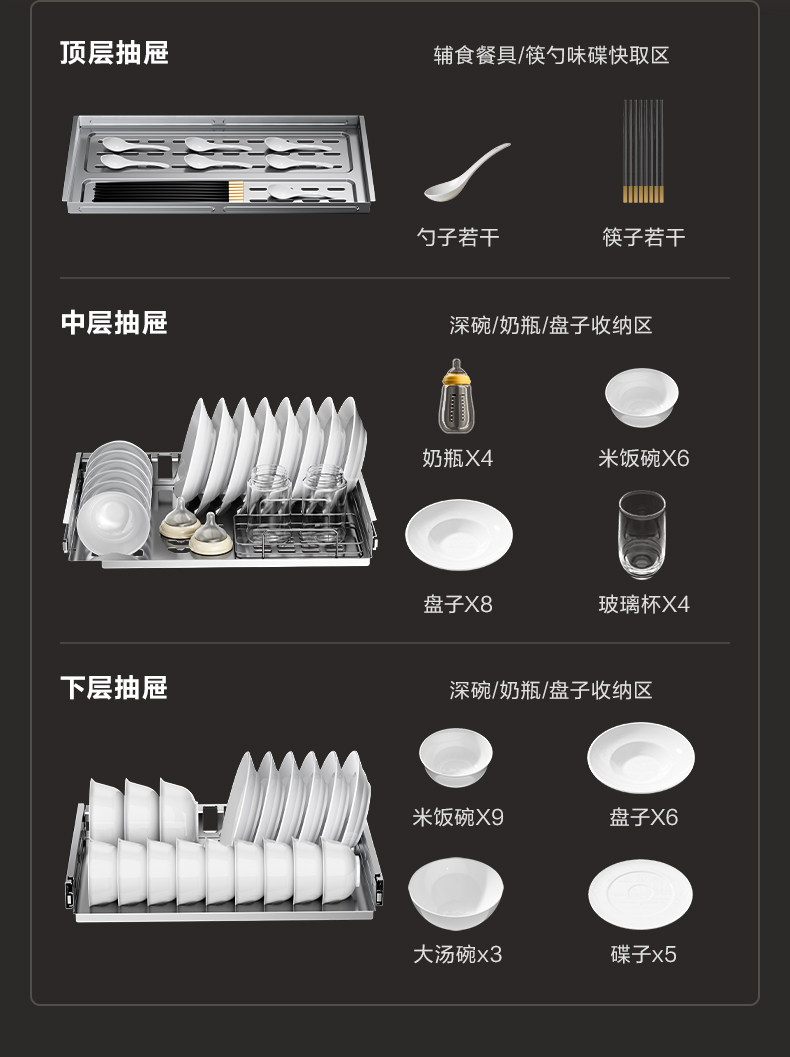 顶层抽屉

辅食餐具/筷勺味碟快取区

勺子若干

筷子若干

中层抽屉

深碗/奶瓶/盘子收纳区

奶瓶X4

米饭碗X6

盘子X8

玻璃杯X4

下层抽屉

深碗/奶瓶/盘子收纳区

米饭碗X9

盘子X6

大汤碗x3

碟子x5