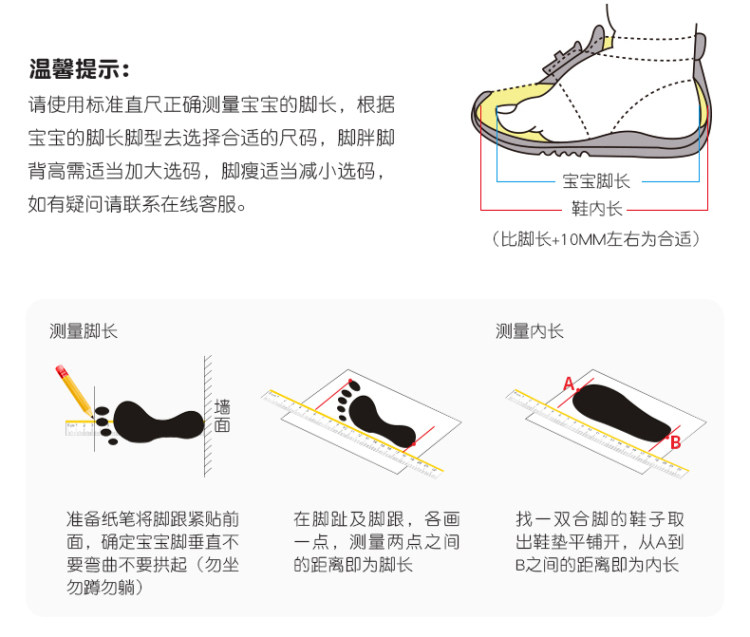 温馨提示：

请使用标准直尺正确测量宝宝的脚长，根据宝宝的脚长脚型去选择合适的尺码，脚胖脚背高需适当加大选码，脚瘦适当减小选码，如有疑问请联系在线客服。

宝宝脚长

鞋内长

（比脚长+10MM左右为合适）

测量脚长

墙面

准备纸笔将脚跟紧贴前面，确定宝宝脚垂直不要弯曲不要拱起（勿坐勿蹲勿躺）

在脚趾及脚跟，各画一点，测量两点之间的距离即为脚长

测量内长

A

B

找一双合脚的鞋子取出鞋垫平铺开，从A到B之间的距离即为内长