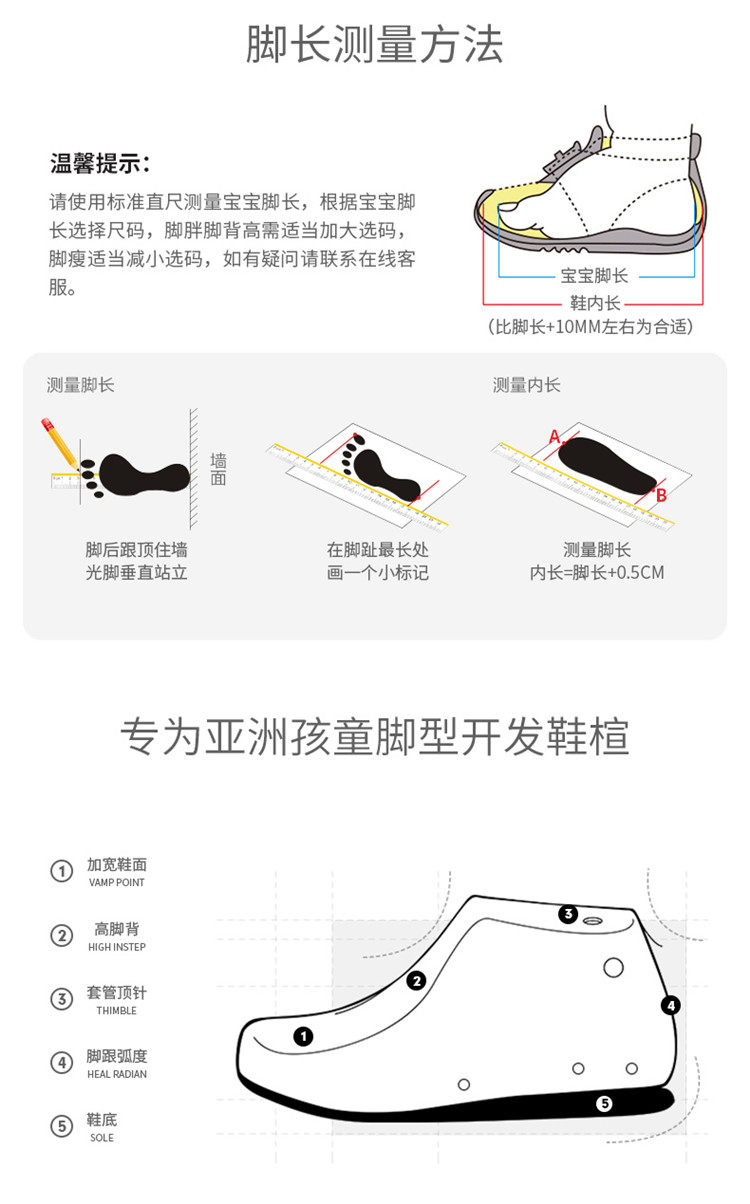 脚长测量方法

温馨提示：

请使用标准直尺测量宝宝脚长，根据宝宝脚长选择尺码，脚胖脚背高需适当加大选码，脚瘦适当减小选码，如有疑问请联系在线客服。

宝宝脚长

鞋内长

（比脚长+10MM左右为合适）

测量脚长

墙面

脚后跟顶住墙
光脚垂直站立

在脚趾最长处
画一个小标记

测量内长

A

B

测量脚长
内长=脚长+0.5CM

专为亚洲孩童脚型开发鞋楦

① 加宽鞋面
VAMP POINT

② 高脚背
HIGH INSTEP

③ 套管顶针
THIMBLE

④ 脚跟弧度
HEAL RADIAN

⑤ 鞋底
SOLE

1

2

3

4

5