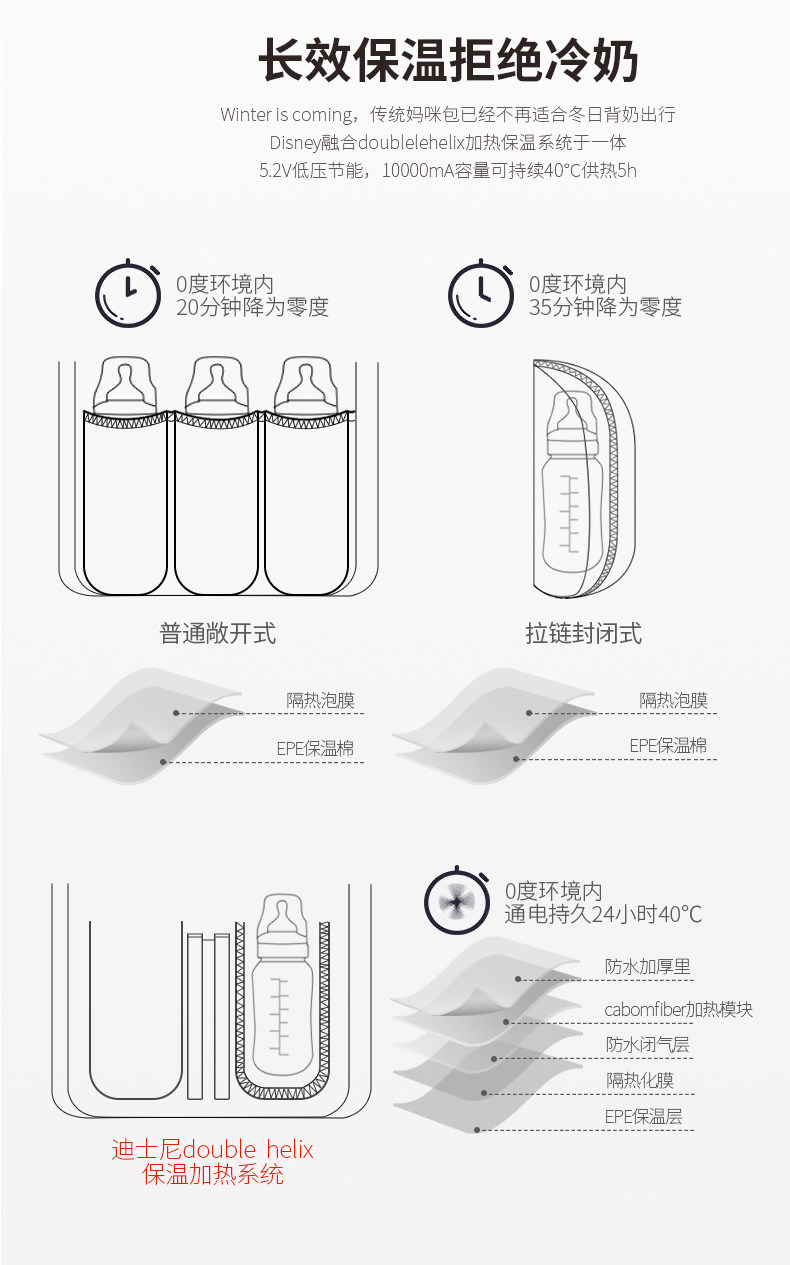 长效保温拒绝冷奶

Winter is coming，传统妈咪包已经不再适合冬日背奶出行
Disney融合doublelehelix加热保温系统于一体
5.2V低压节能，10000mA容量可持续40°C供热5h

0度环境内
20分钟降为零度

0度环境内
35分钟降为零度

普通敞开式

拉链封闭式

隔热泡膜
EPE保温棉

隔热泡膜
EPE保温棉

0度环境内
通电持久24小时40°C

防水加厚里
cabomfiber加热模块
防水闭气层
隔热化膜
EPE保温层

迪士尼double helix
保温加热系统