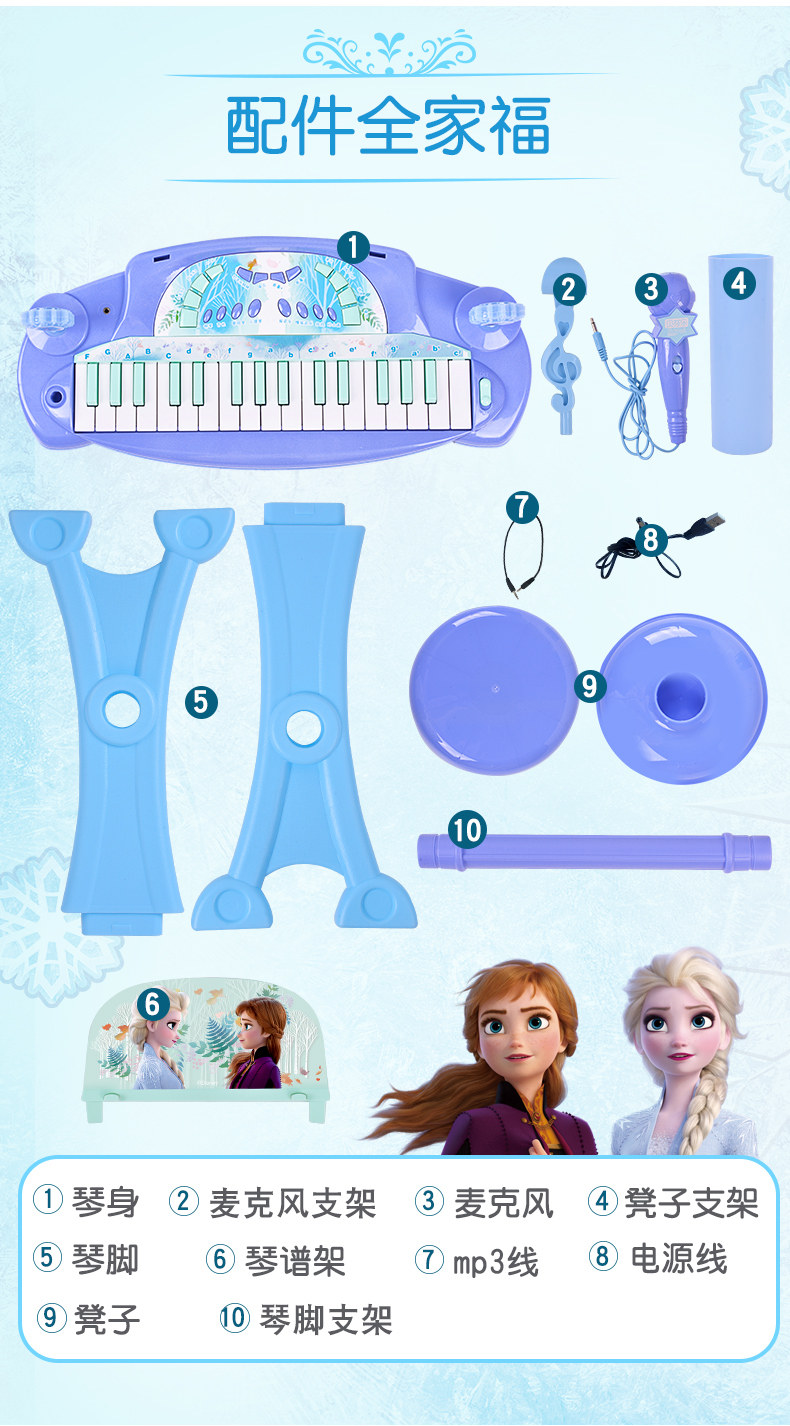 配件全家福

1
2
3
4
7
8
5
9
10
6

① 琴身 ② 麦克风支架 ③ 麦克风 ④ 凳子支架
⑤ 琴脚 ⑥ 琴谱架 ⑦ mp3线 ⑧ 电源线
⑨ 凳子 ⑩ 琴脚支架