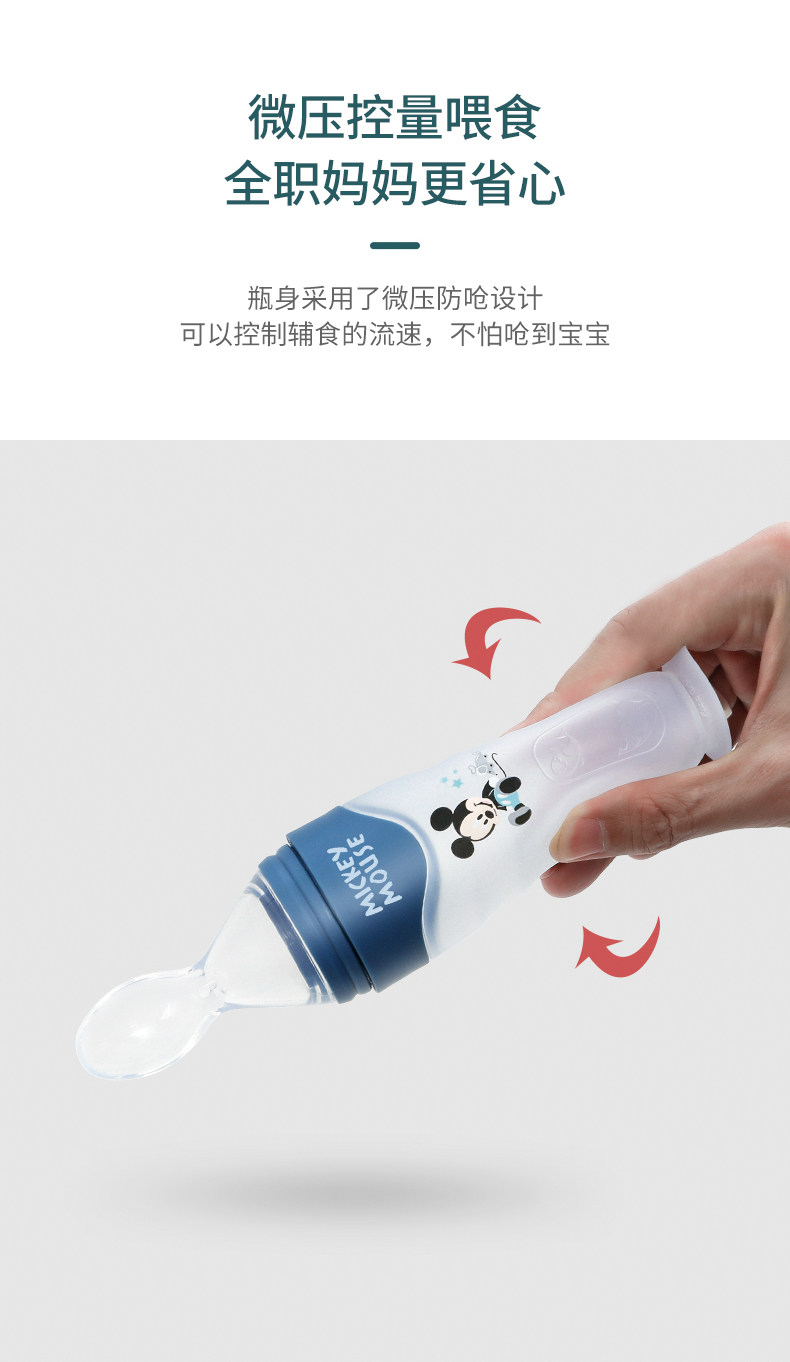 微压控量喂食
全职妈妈更省心

瓶身采用了微压防呛设计
可以控制辅食的流速，不怕呛到宝宝

MICKEY
MOUSE