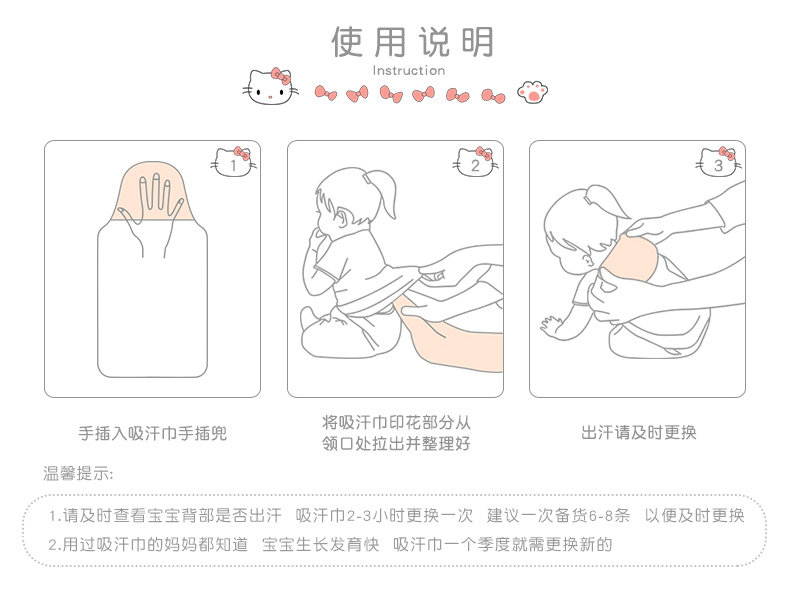 使用说明
Instruction

1

2

3

手插入吸汗巾手插兜

将吸汗巾印花部分从领口处拉出并整理好

出汗请及时更换

温馨提示:

1.请及时查看宝宝背部是否出汗 吸汗巾2-3小时更换一次 建议一次备货6-8条 以便及时更换
2.用过吸汗巾的妈妈都知道 宝宝生长发育快 吸汗巾一个季度就需更换新的