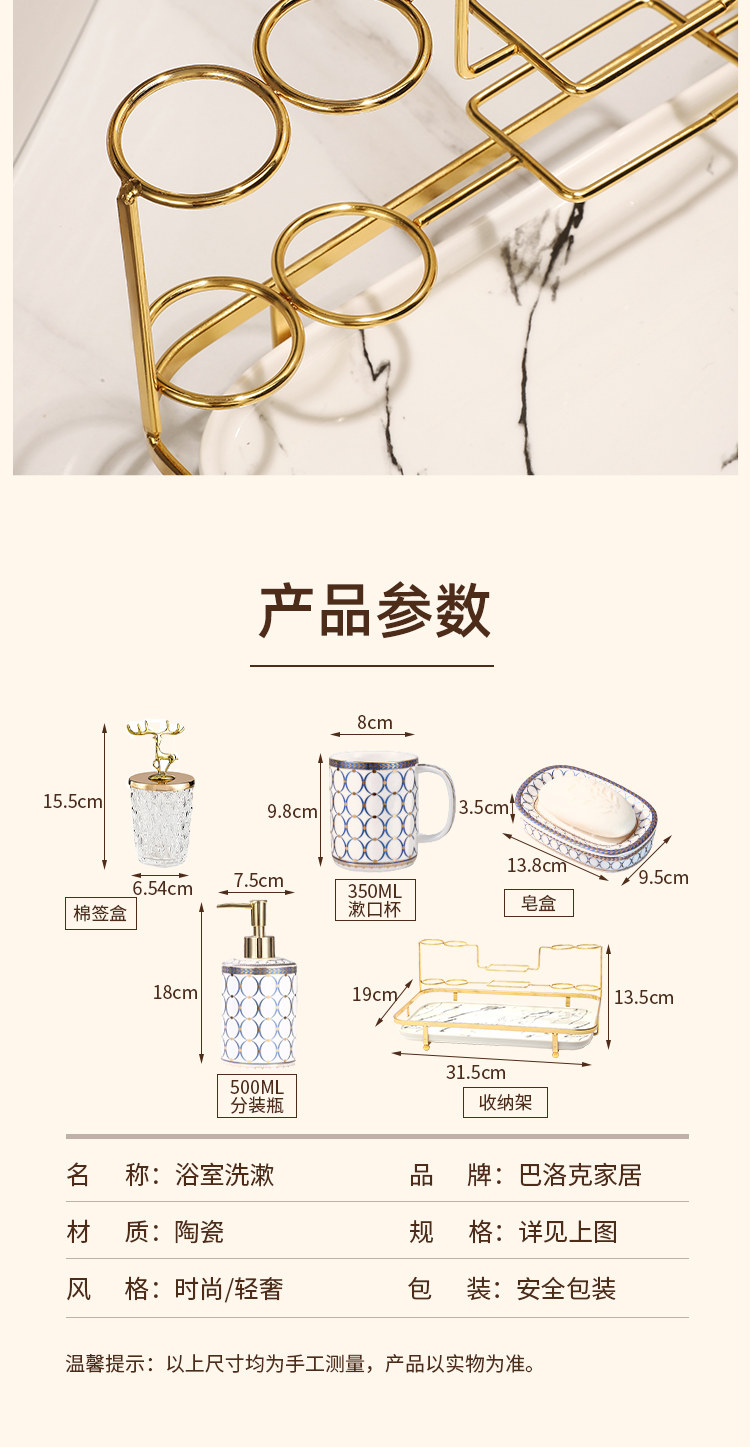 产品参数

15.5cm
6.54cm
棉签盒

8cm
9.8cm
350ML
漱口杯

3.5cm
13.8cm
9.5cm
皂盒

7.5cm
18cm
500ML
分装瓶

19cm
13.5cm
31.5cm
收纳架

| 名　称：浴室洗漱 | 品　牌：巴洛克家居 |
|---|---|
| 材　质：陶瓷 | 规　格：详见上图 |
| 风　格：时尚/轻奢 | 包　装：安全包装 |

温馨提示：以上尺寸均为手工测量，产品以实物为准。