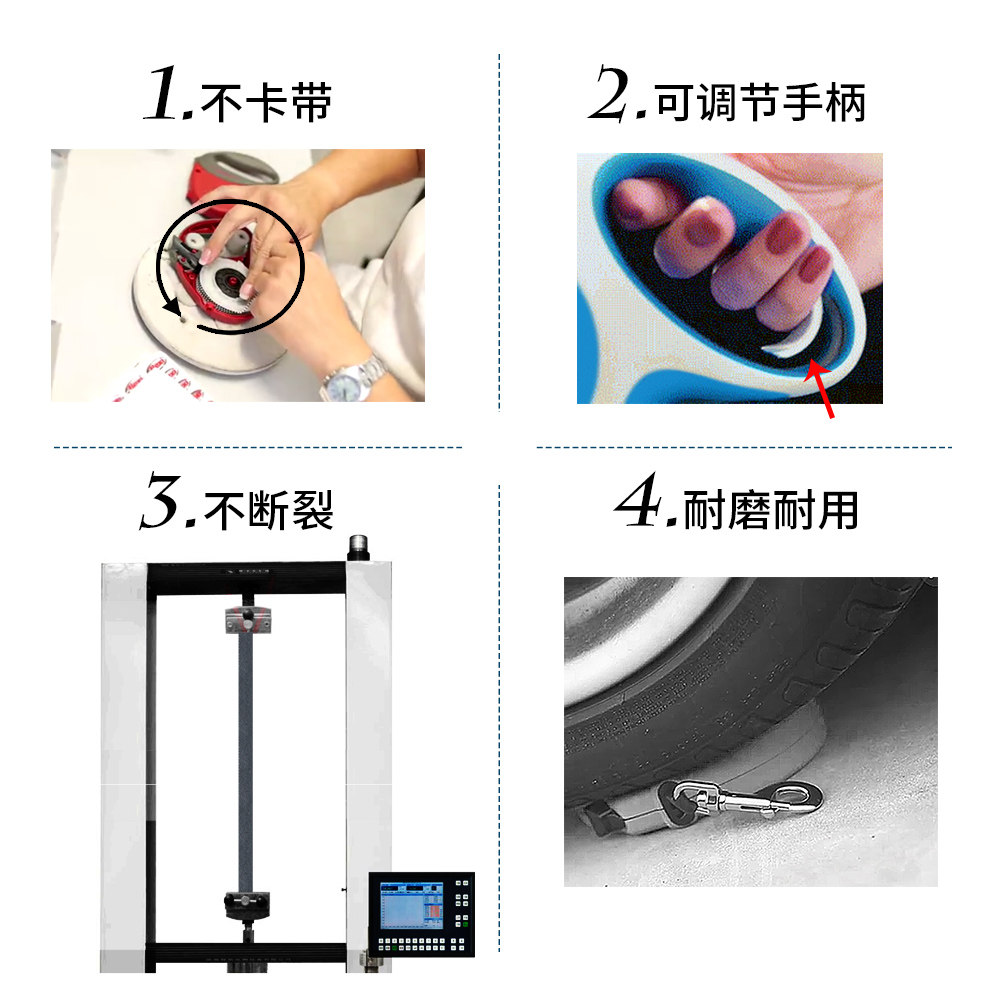 1.不卡带

2.可调节手柄

3.不断裂

4.耐磨耐用