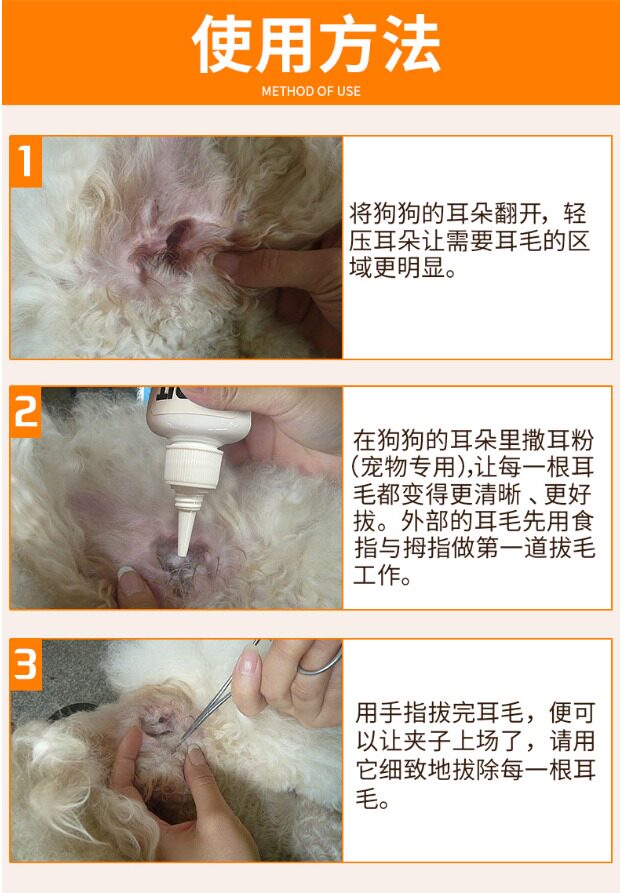 使用方法
METHOD OF USE

1
将狗狗的耳朵翻开，轻压耳朵让需要耳毛的区域更明显。

2
在狗狗的耳朵里撒耳粉(宠物专用),让每一根耳毛都变得更清晰、更好拔。外部的耳毛先用食指与拇指做第一道拔毛工作。

3
用手指拔完耳毛，便可以让夹子上场了，请用它细致地拔除每一根耳毛。