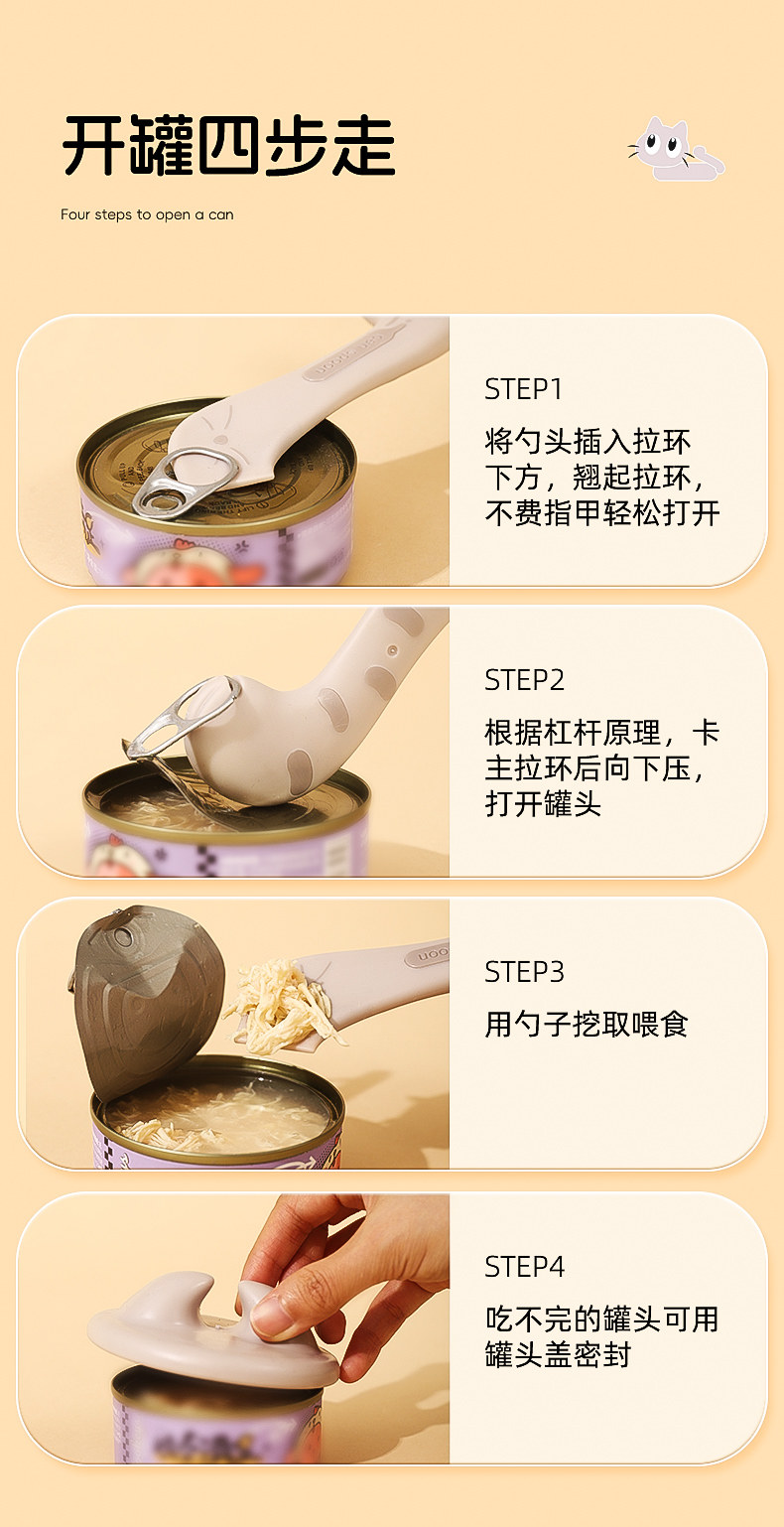 开罐四步走

Four steps to open a can

STEP1

将勺头插入拉环下方，翘起拉环，不费指甲轻松打开

STEP2

根据杠杆原理，卡主拉环后向下压，打开罐头

STEP3

用勺子挖取喂食

STEP4

吃不完的罐头可用罐头盖密封