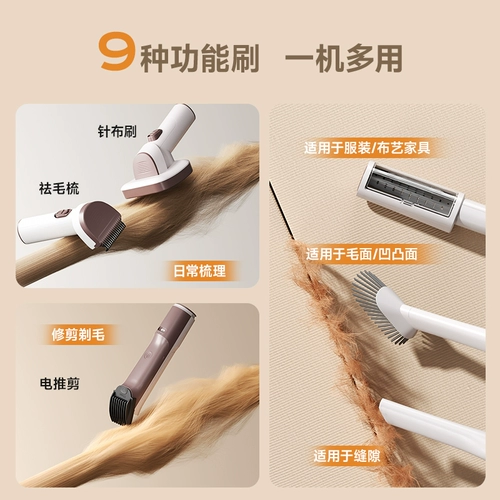 9种功能刷 一机多用

针布刷

祛毛梳

日常梳理

修剪剃毛

电推剪

适用于服装/布艺家具

适用于毛面/凹凸面

适用于缝隙